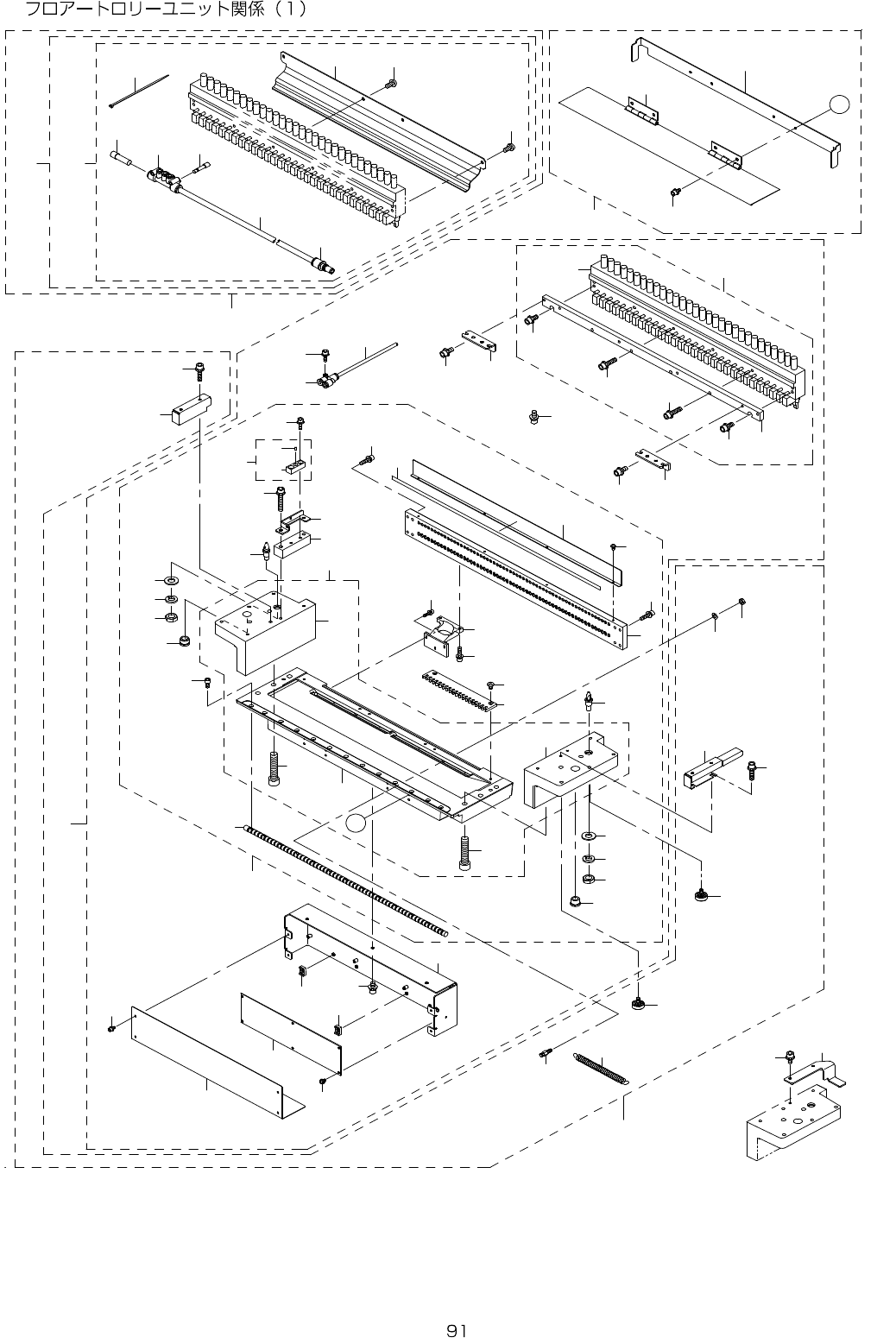 フロアートロリーユニット関係（1）

91