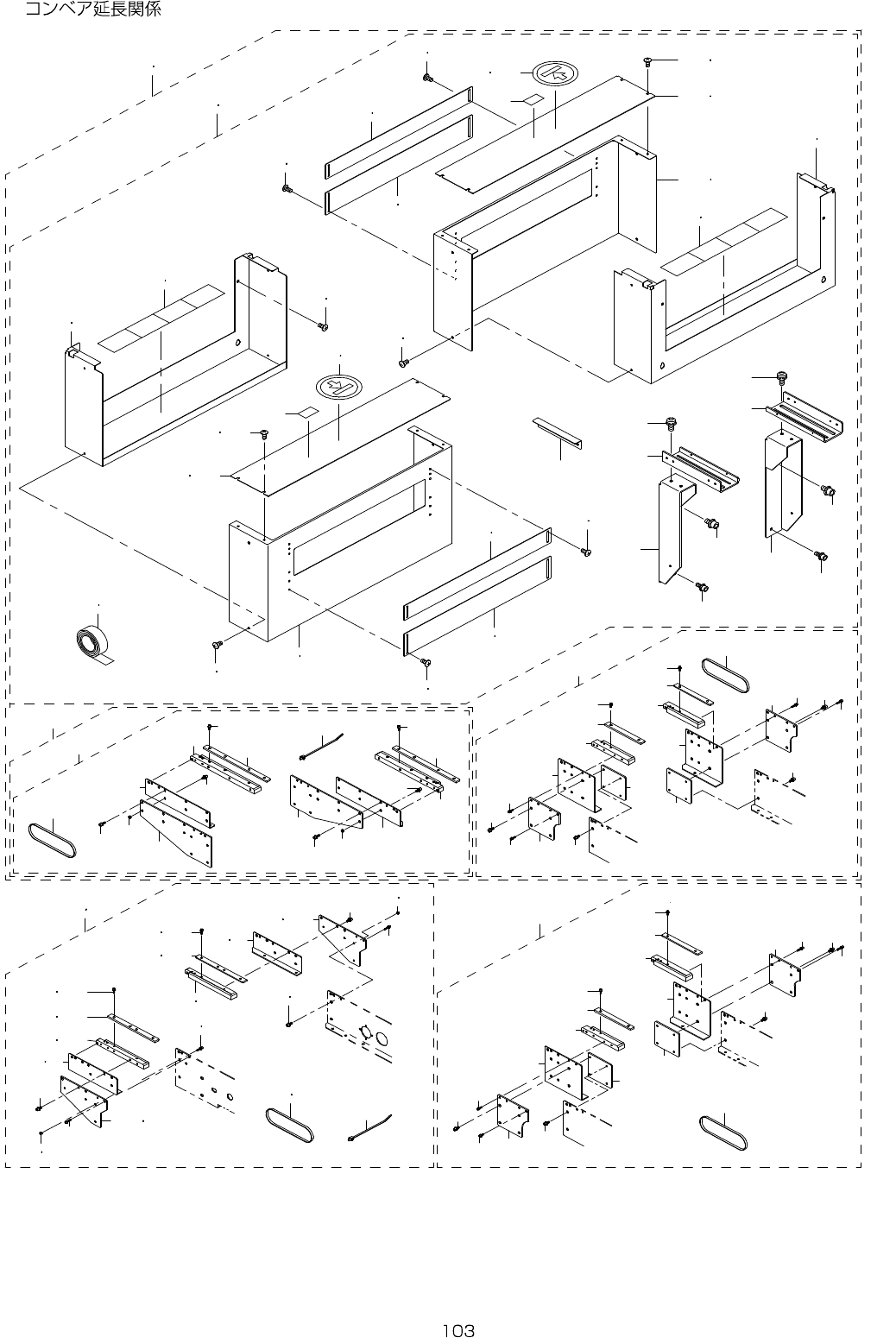 コンベア延長関係

103