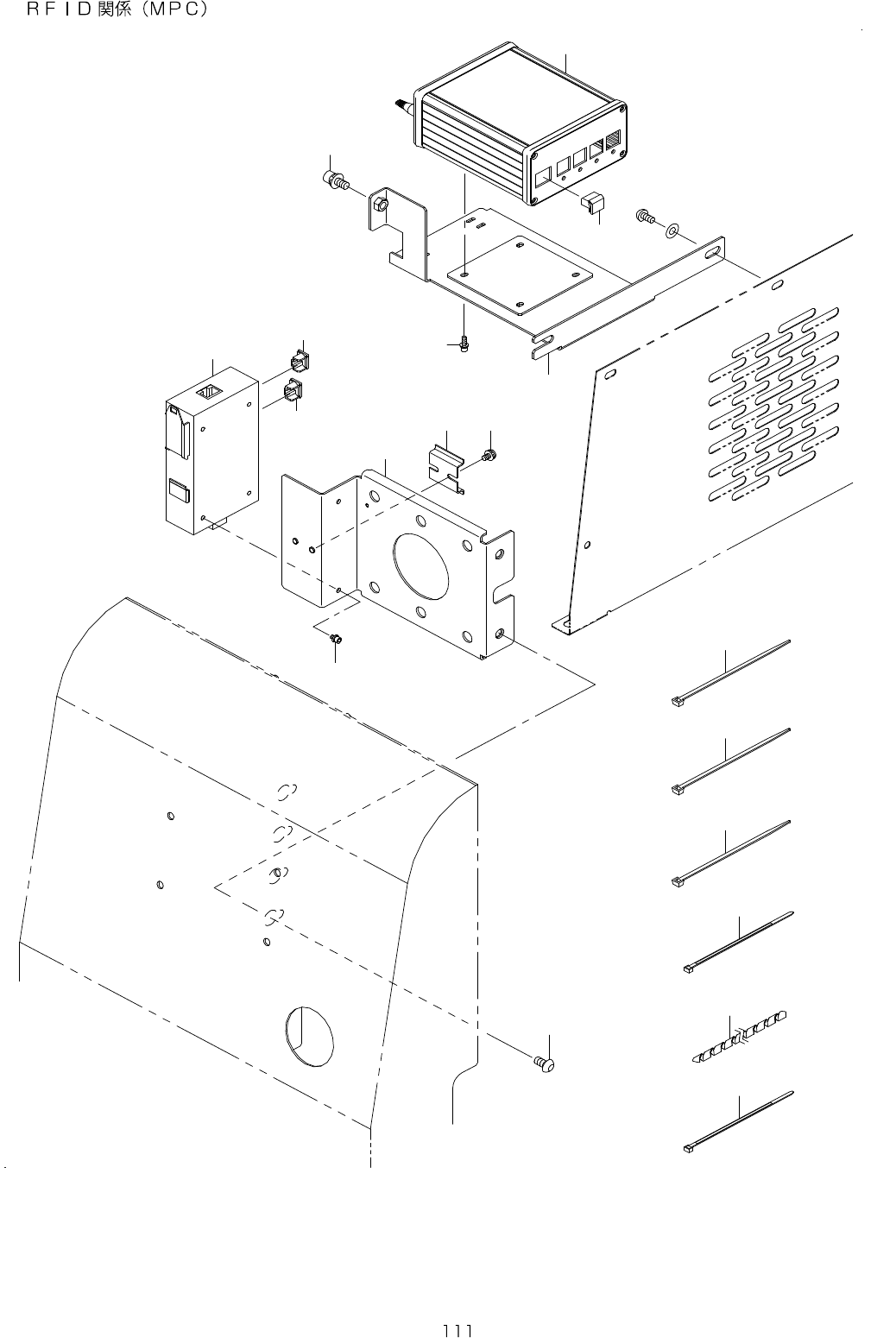 ＲＦＩＤ関係（ＭＰＣ）

111