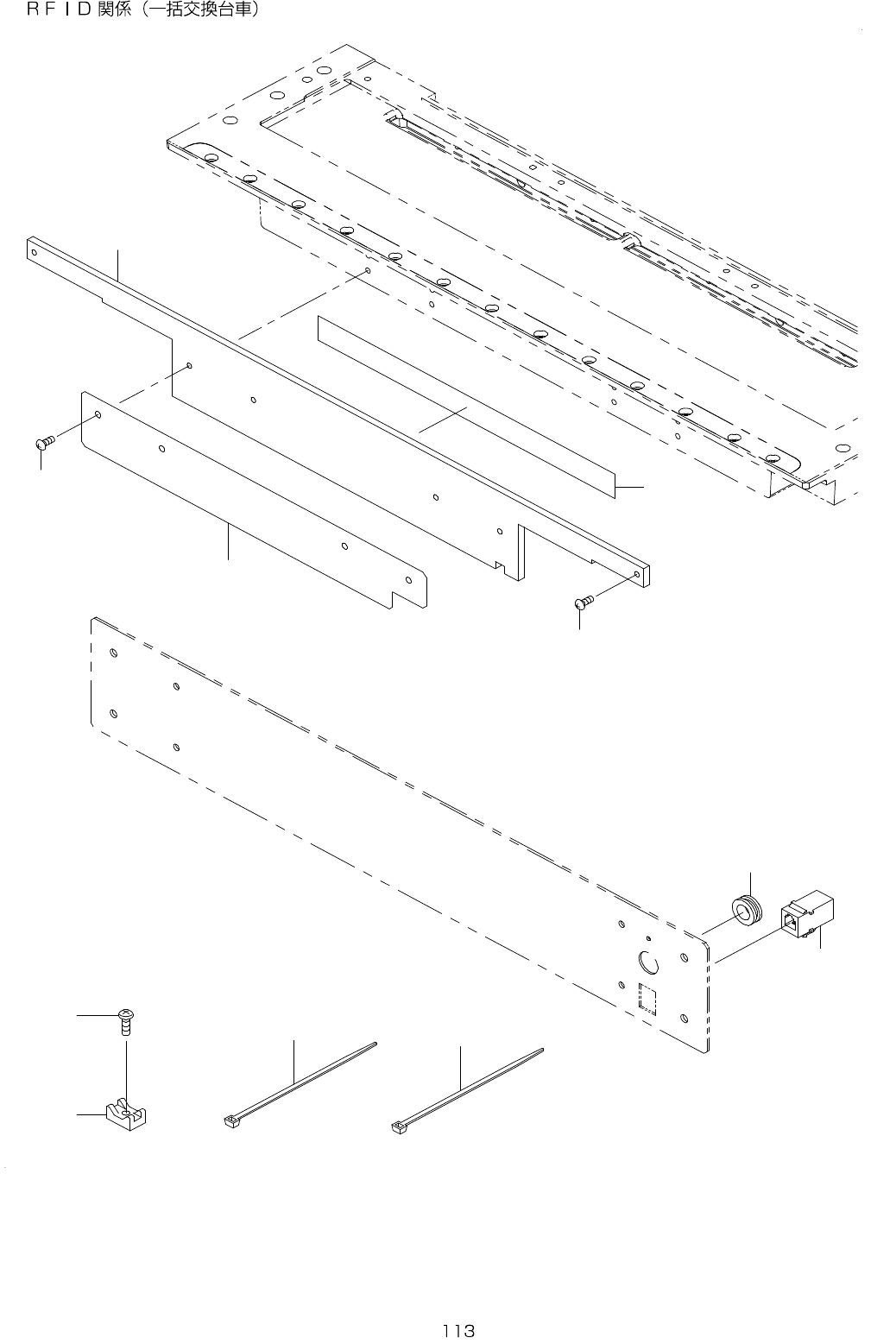 ＲＦＩＤ関係（一括交換台車）

113