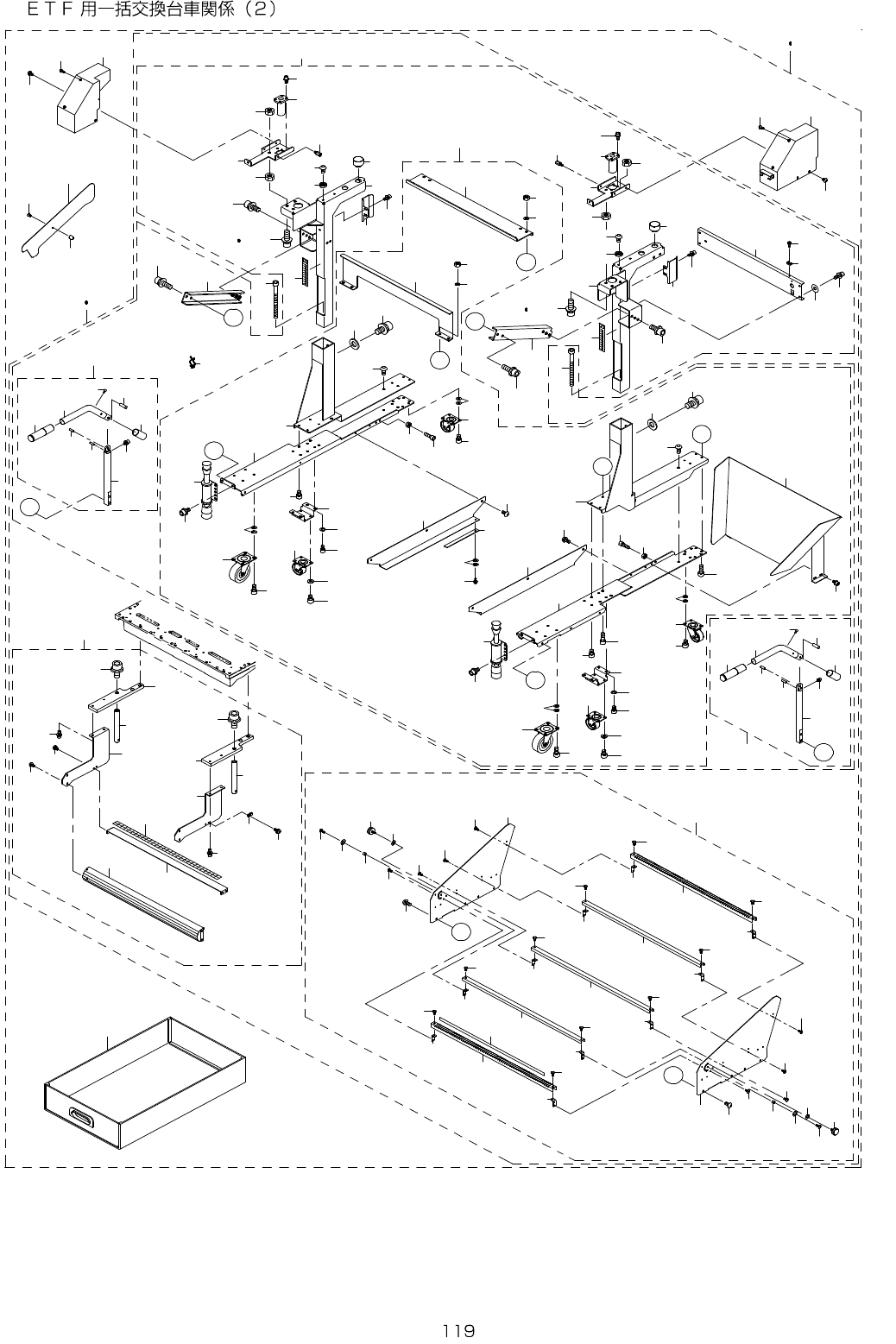 ＥＴＦ用一括交換台車関係（2）

119