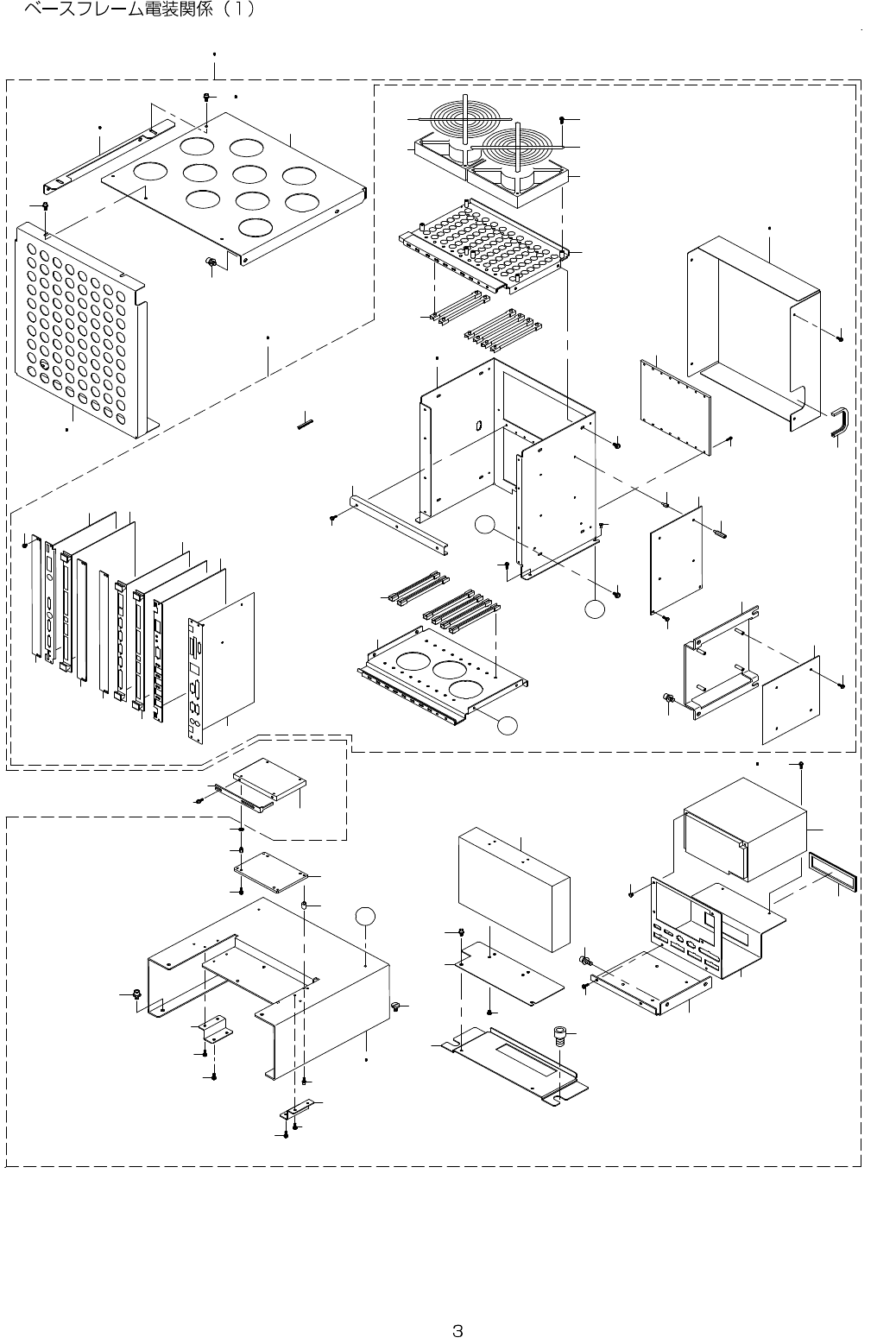 ベースフレーム電装関係（1）

3