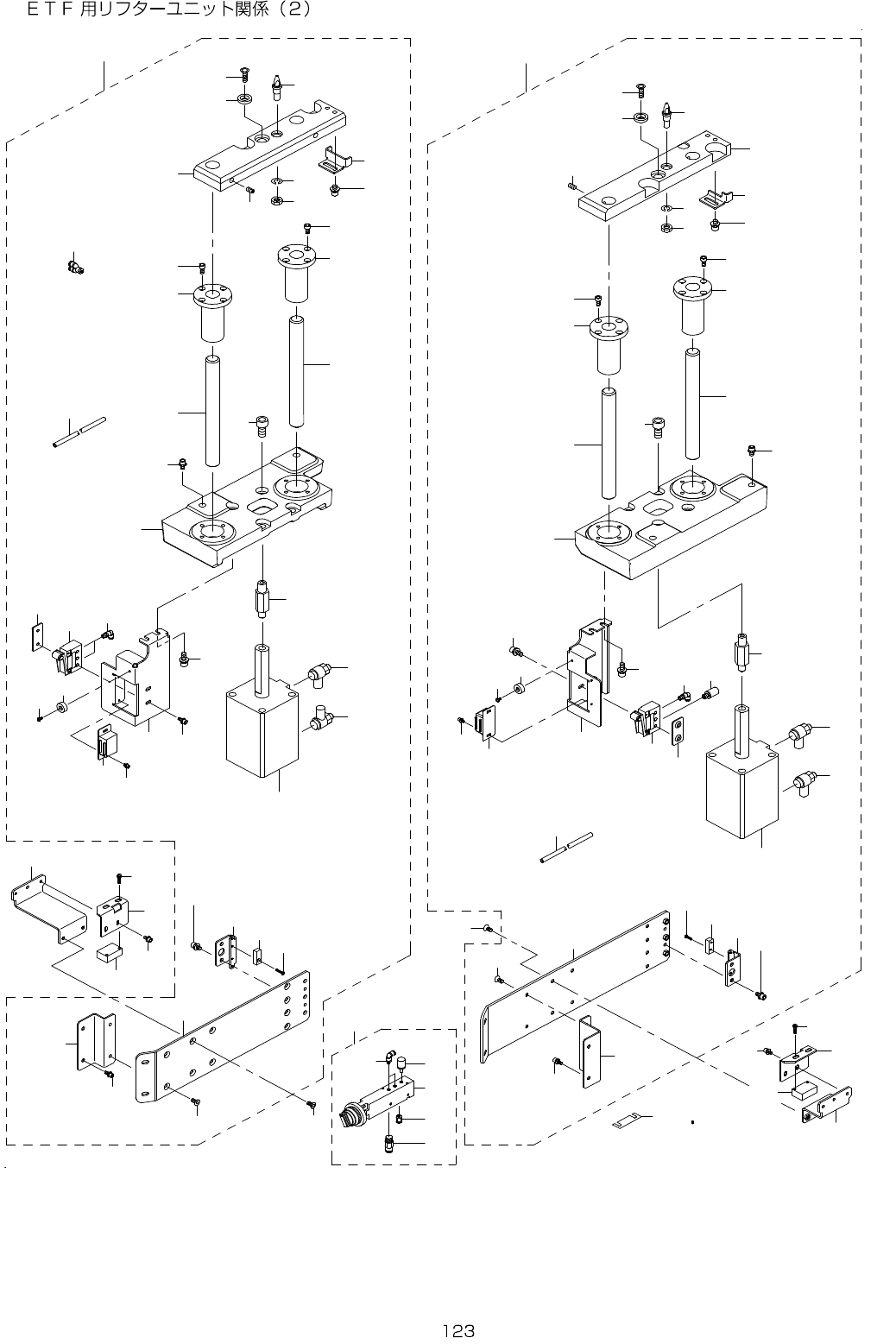 ＥＴＦ用リフターユニット関係（２）

123