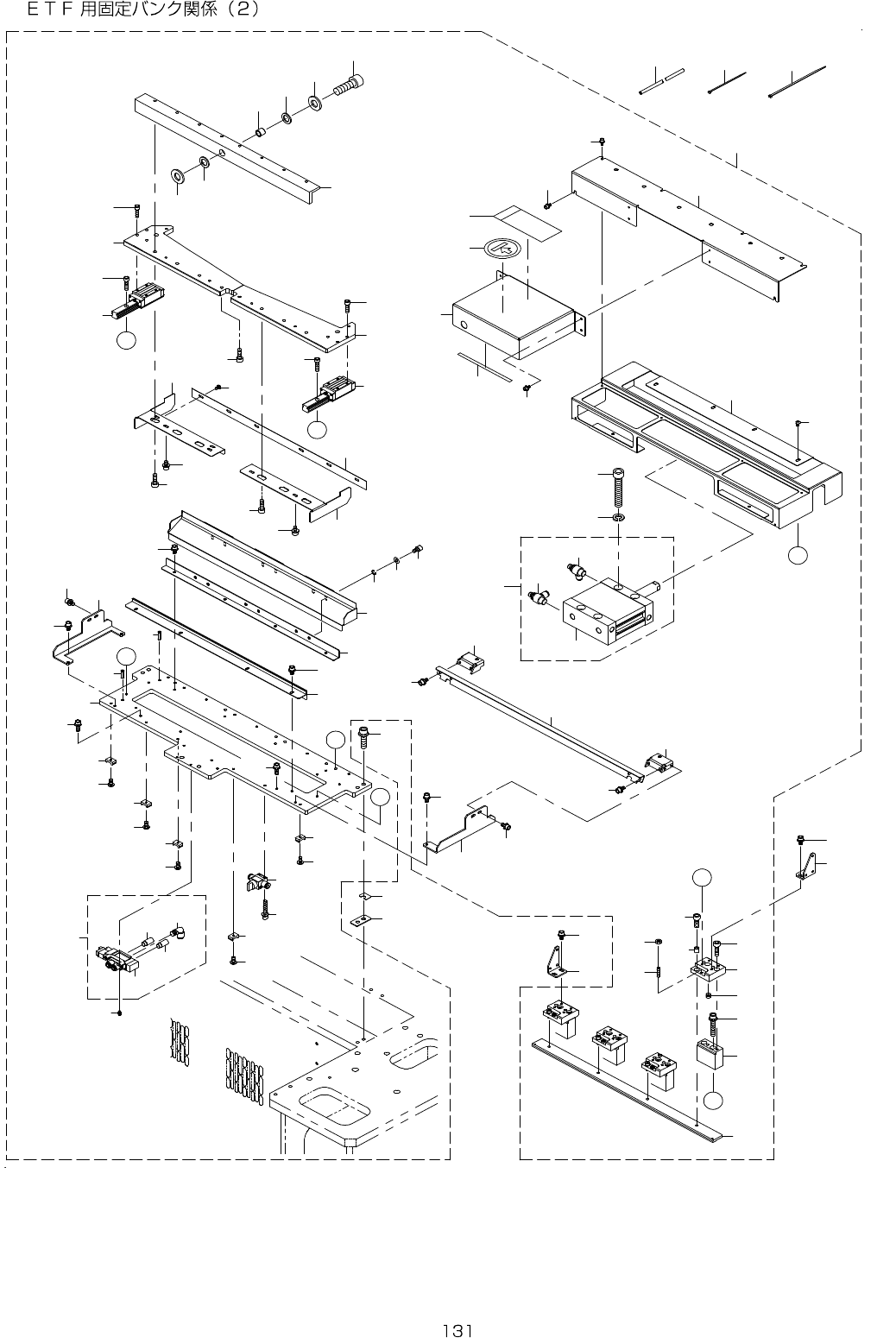 ＥＴＦ用固定バンク関係（2）

131