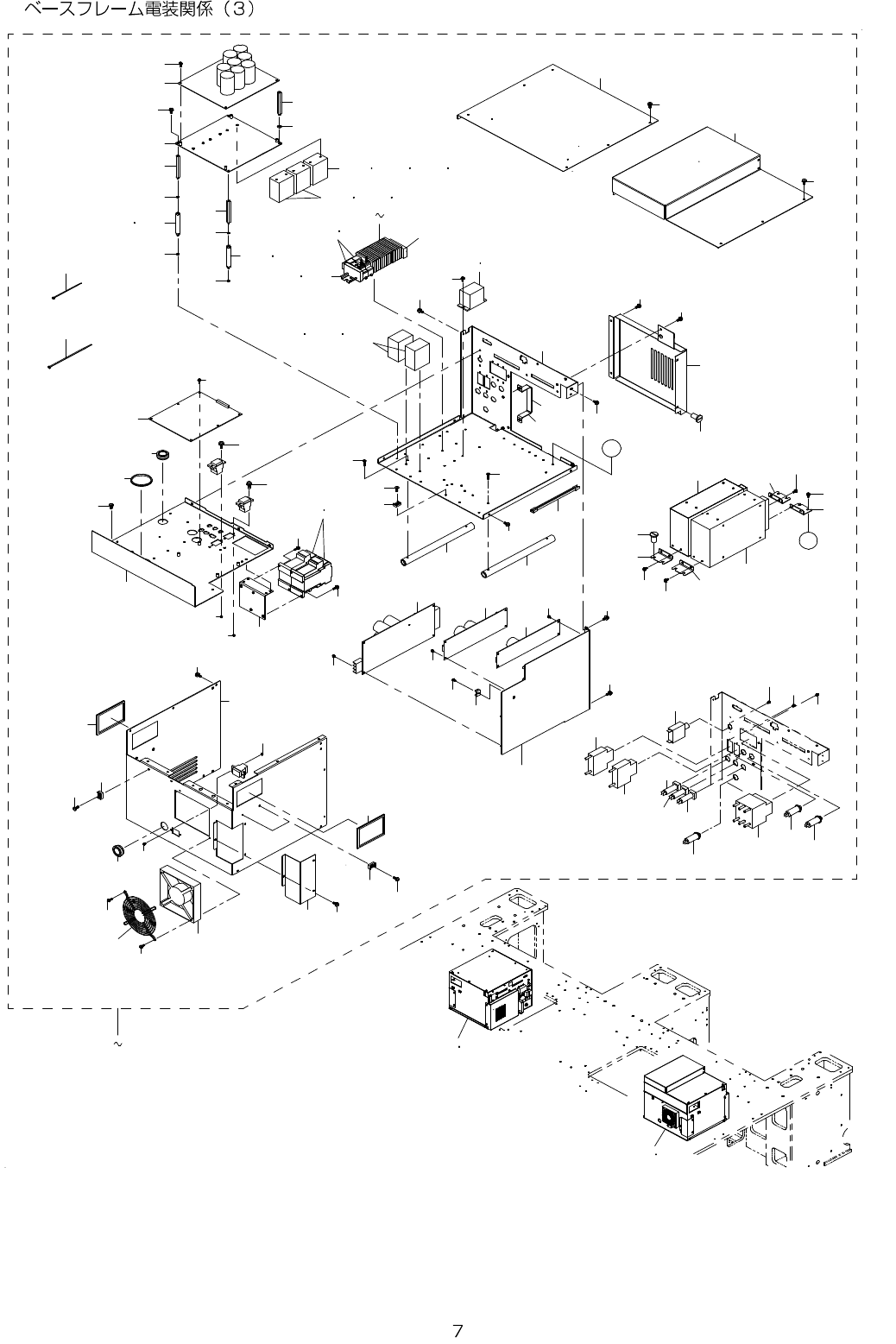 ベースフレーム電装関係（3）

~

~

7