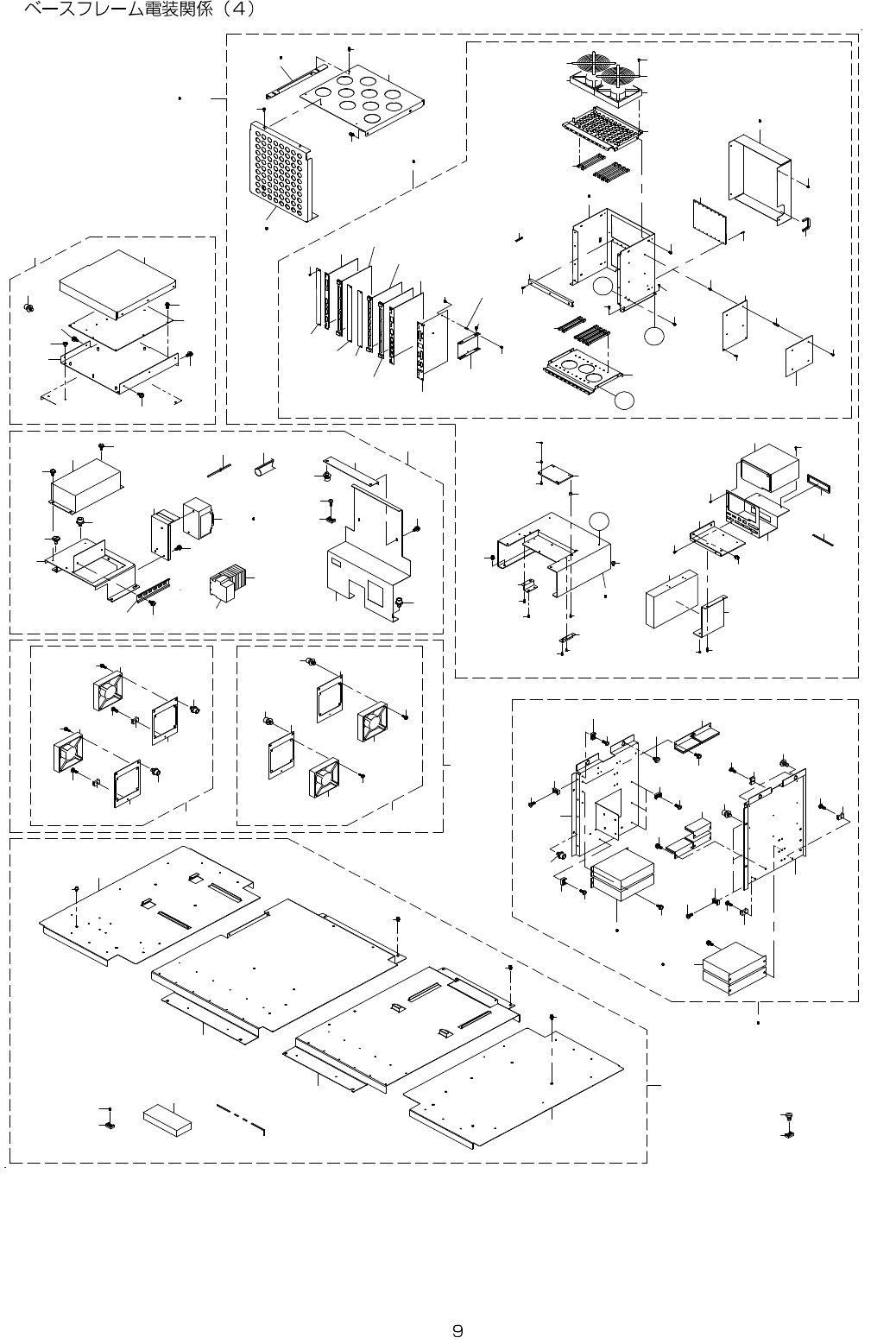 ベースフレーム電装関係（4）

9