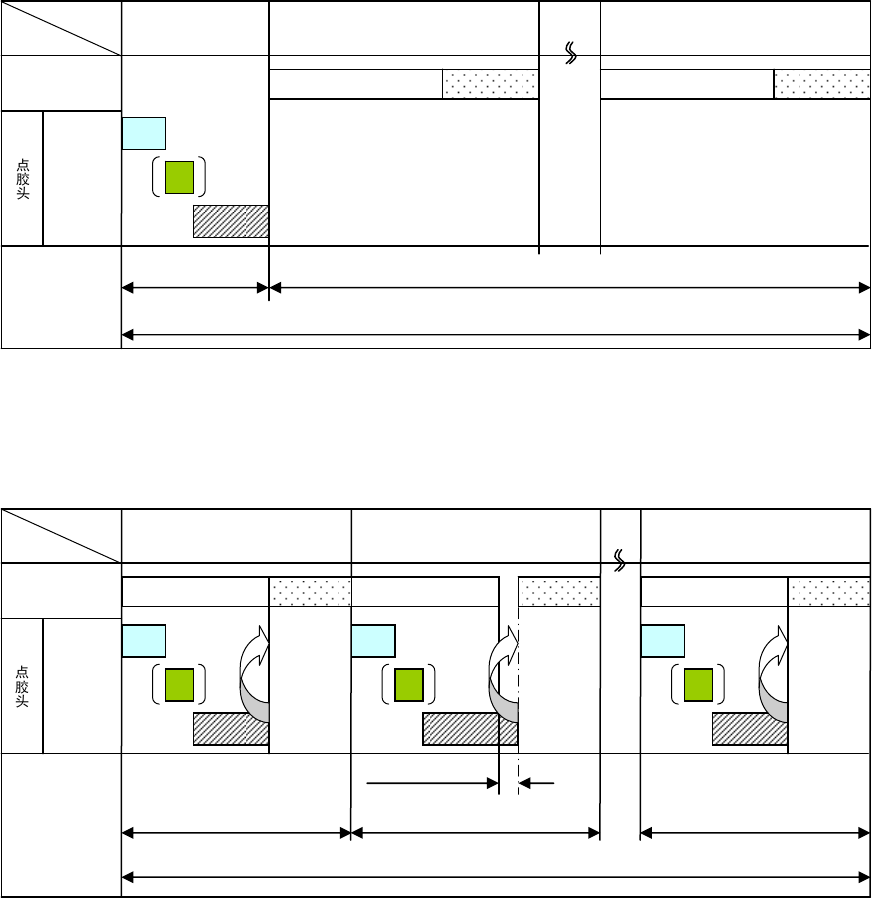 点胶头

点胶头