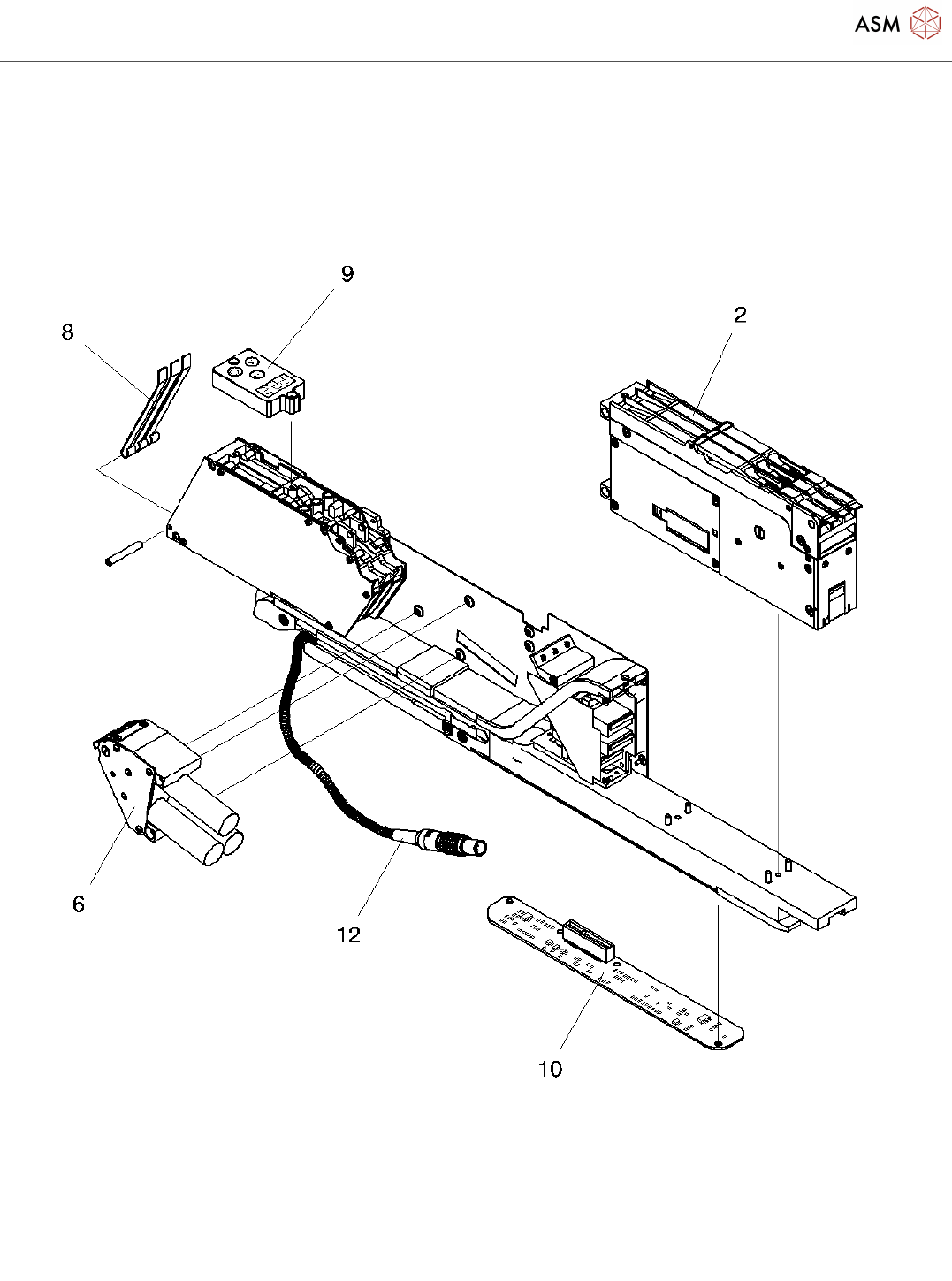 ASM

9

8

2

6

12

10