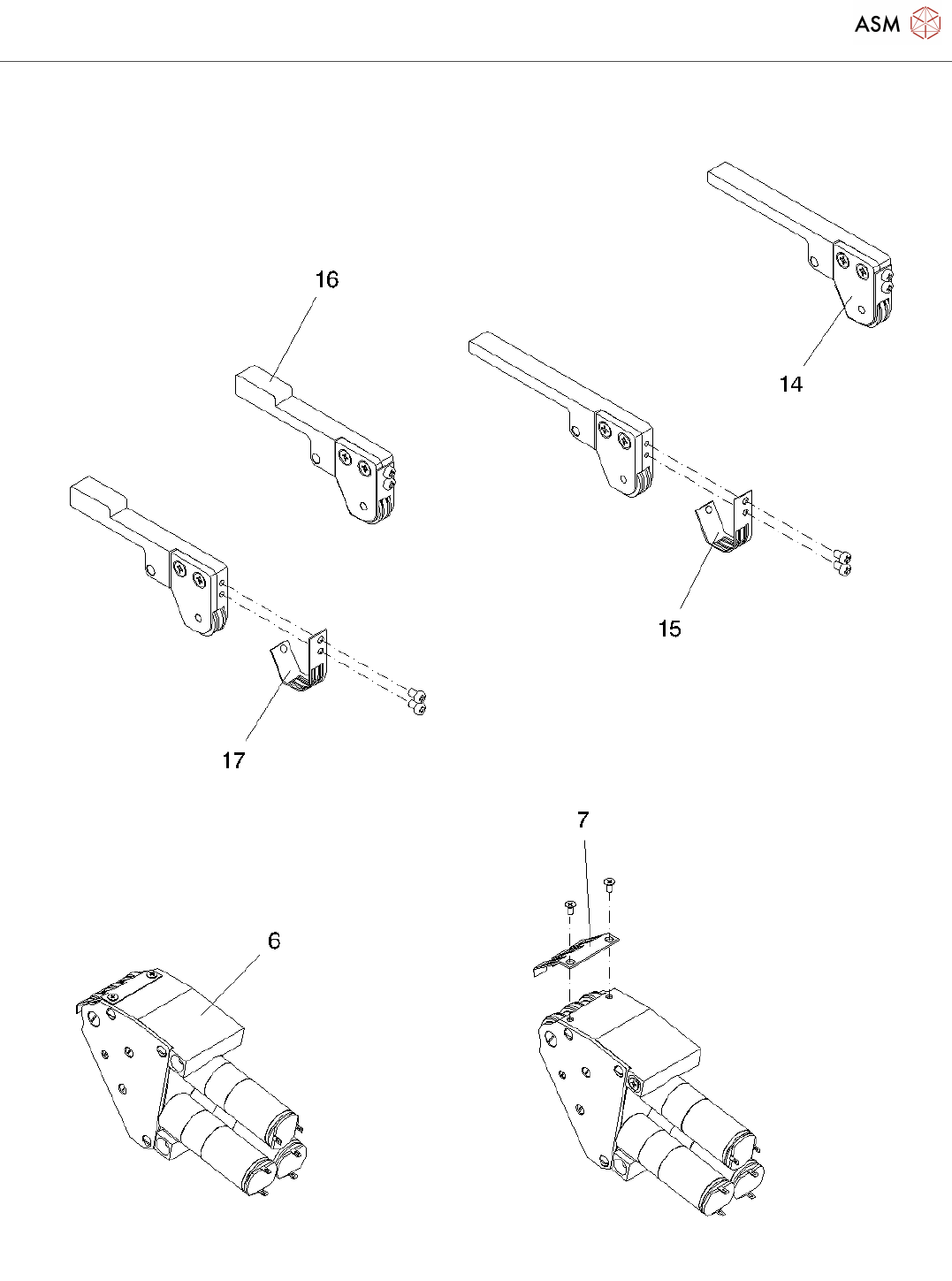 ASM

16

14

15

17

7

6