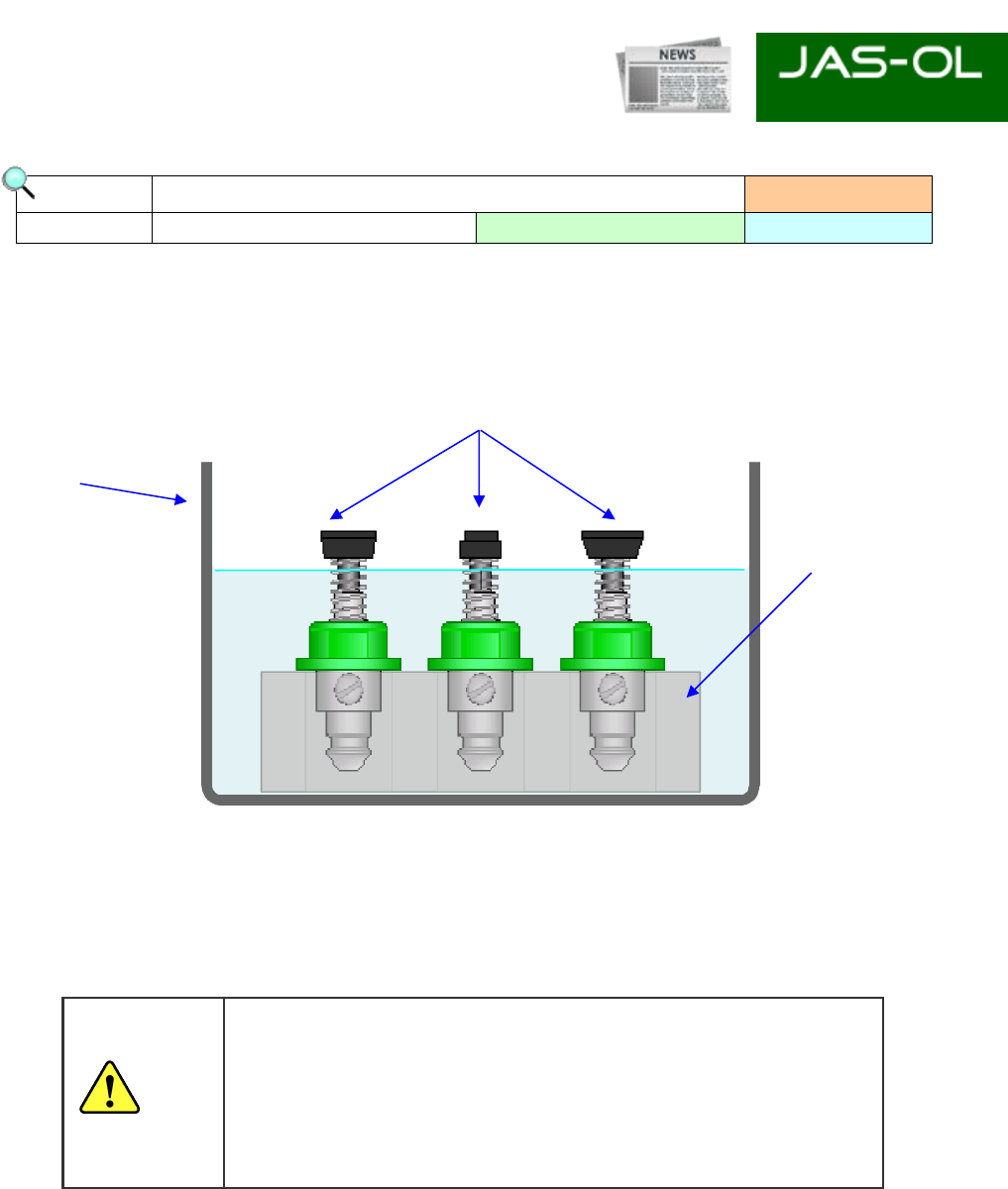 NEWS

JAS-OL