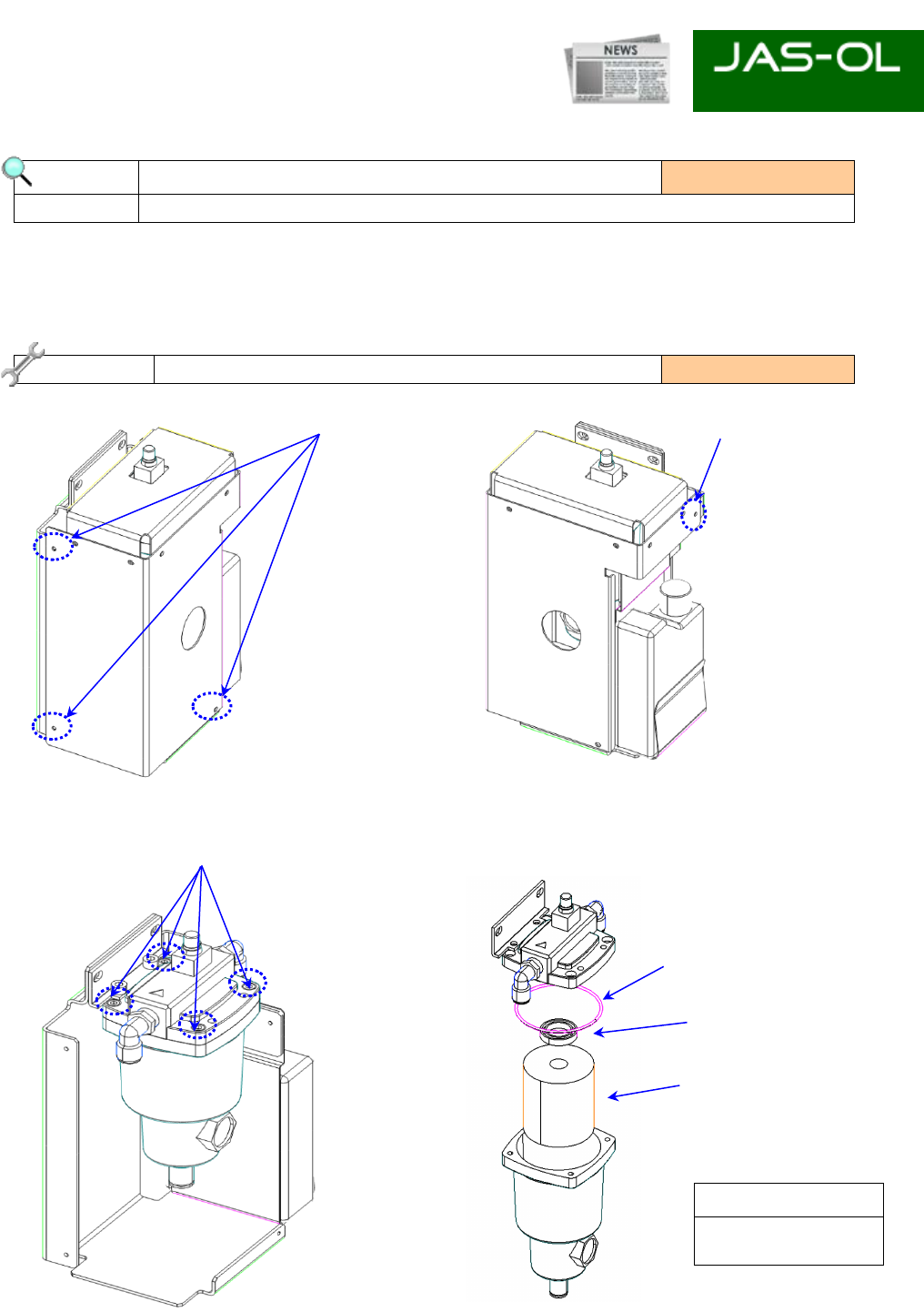 NEWS

JAS-OL