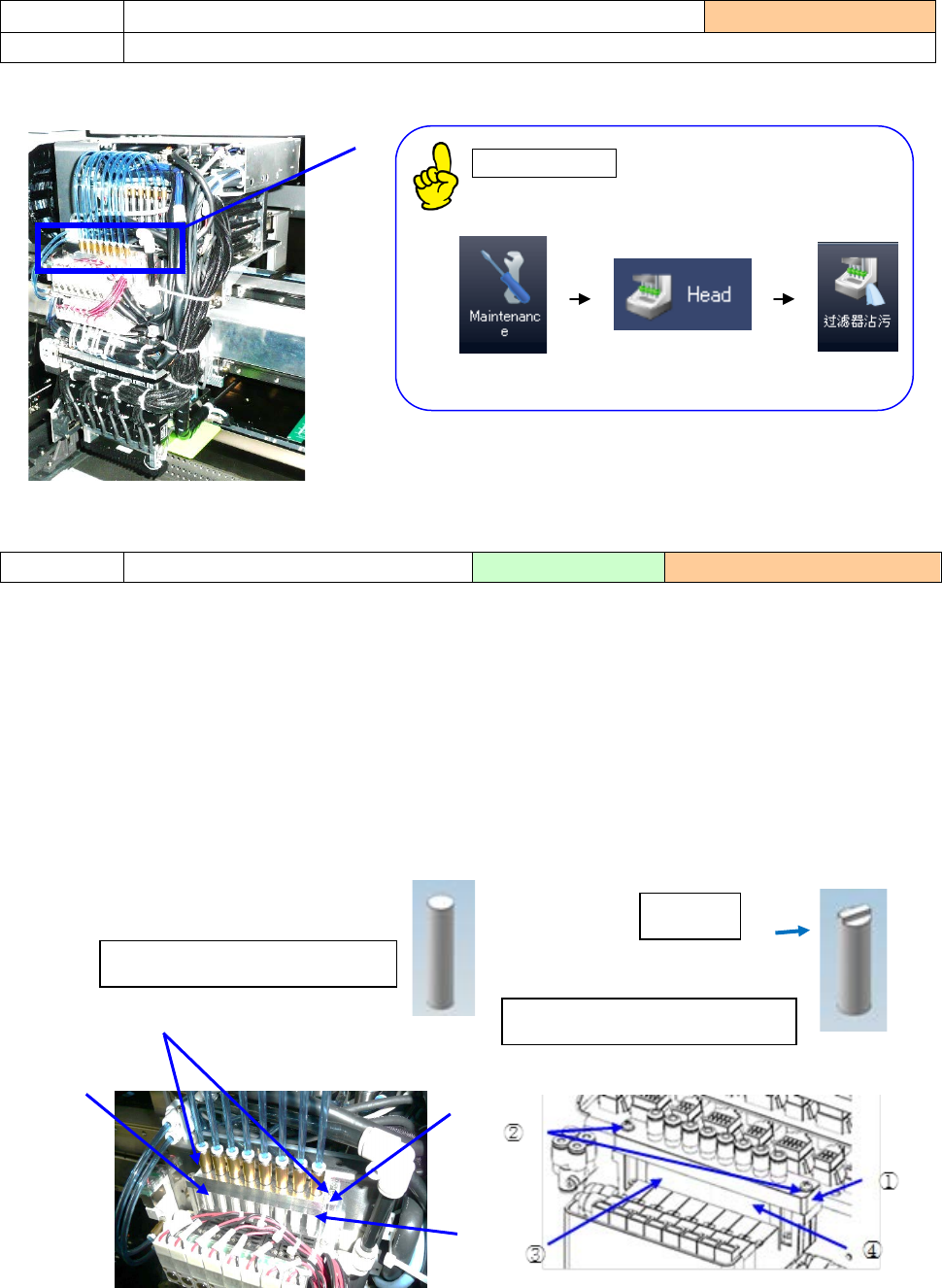 Maintenance

Head

过滤器沾污

②

①

③

④