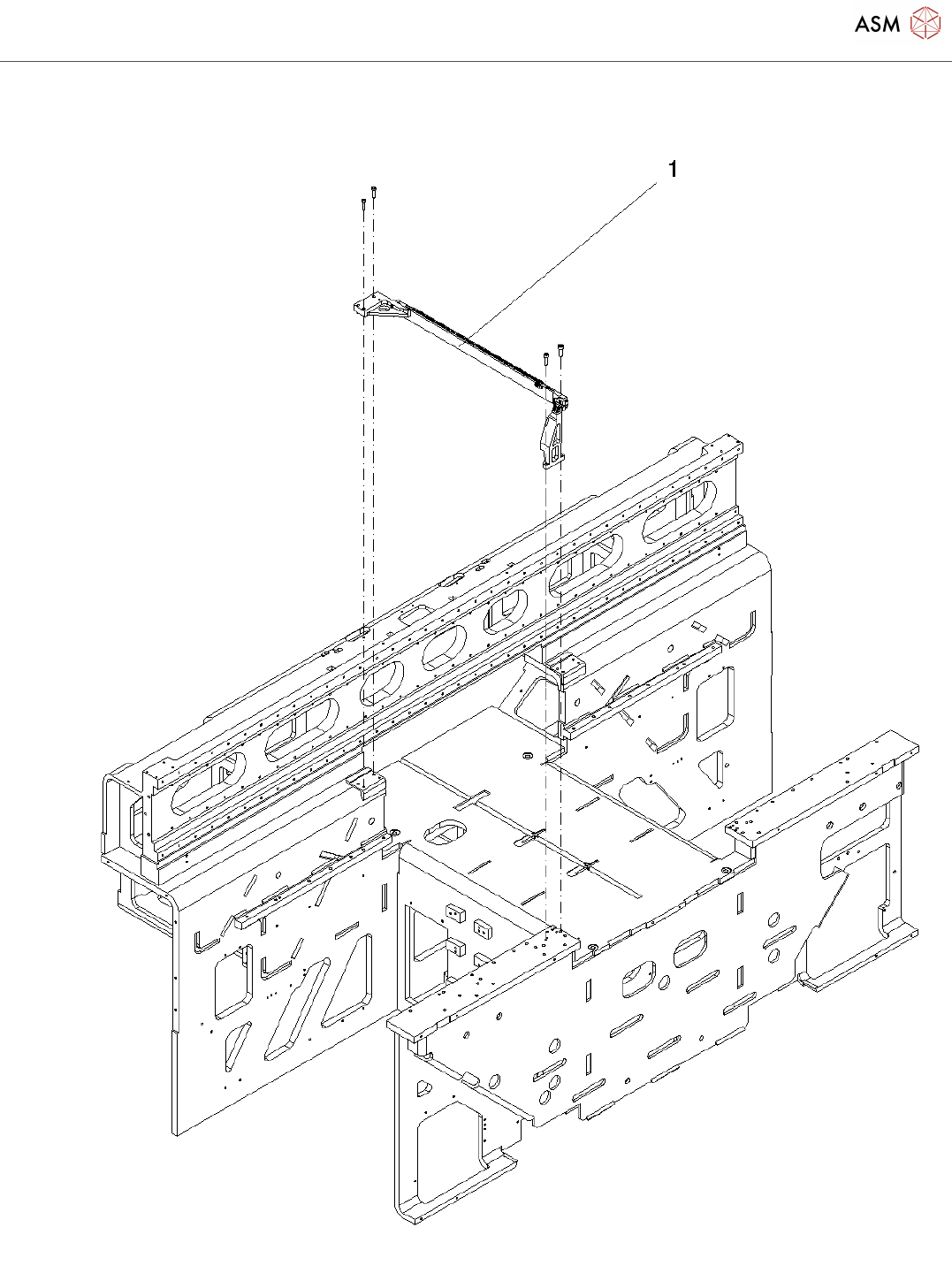 ASM

1