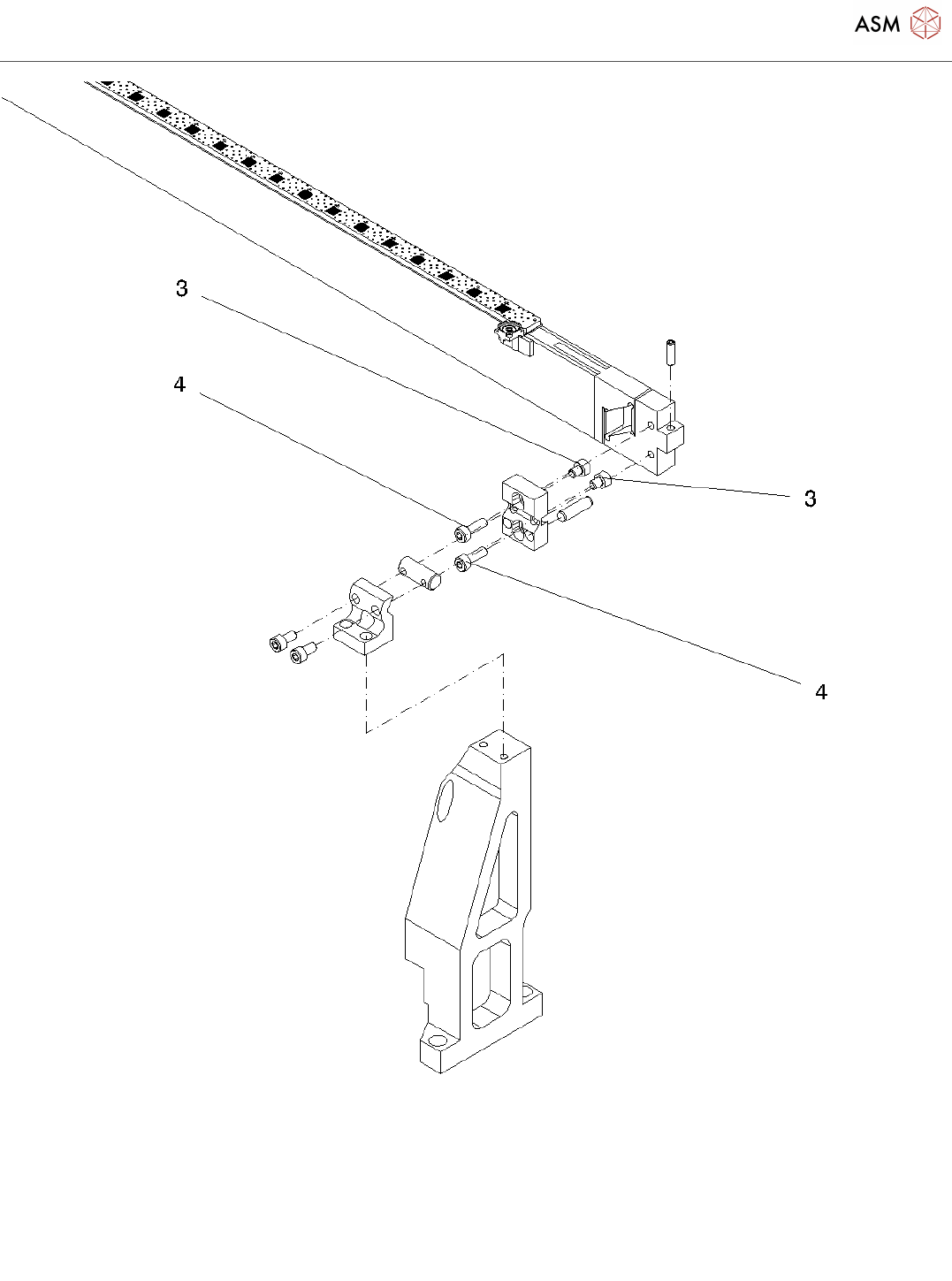 ASM

3

4

3

4