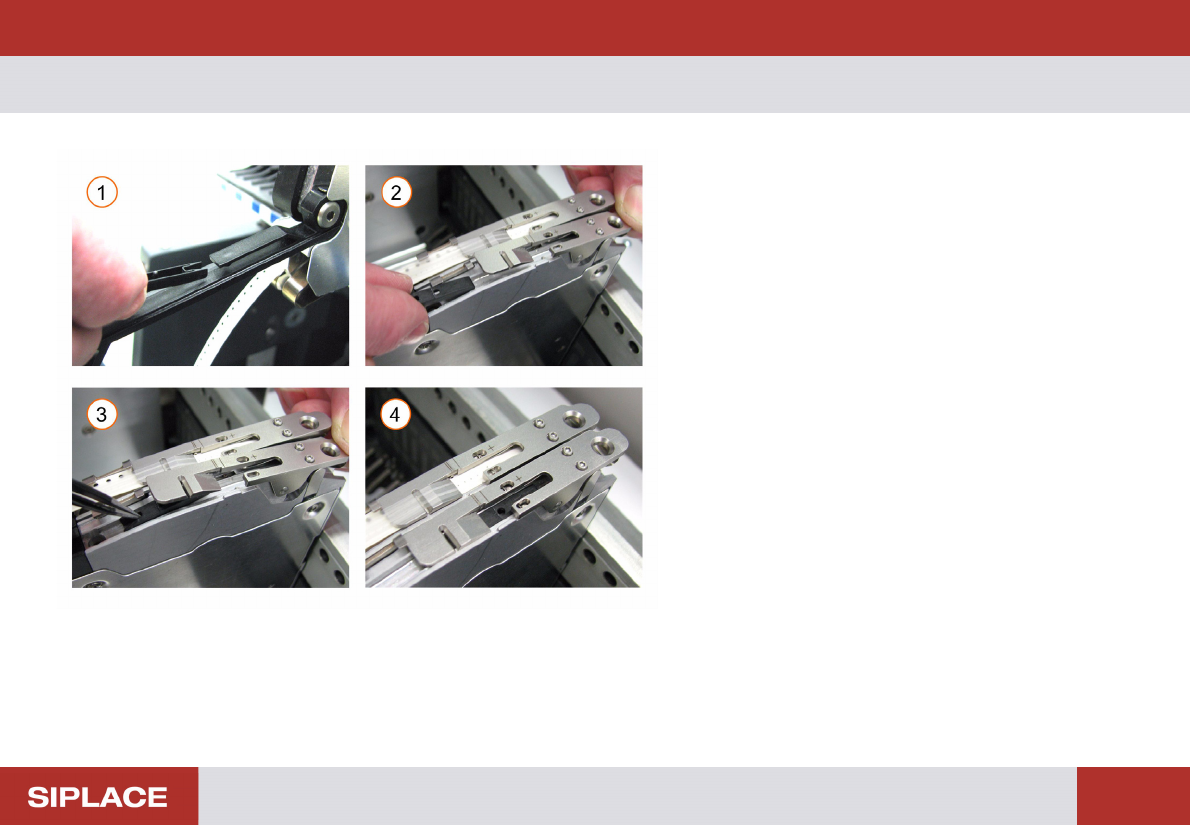 1

2

3

4

SIPLACE