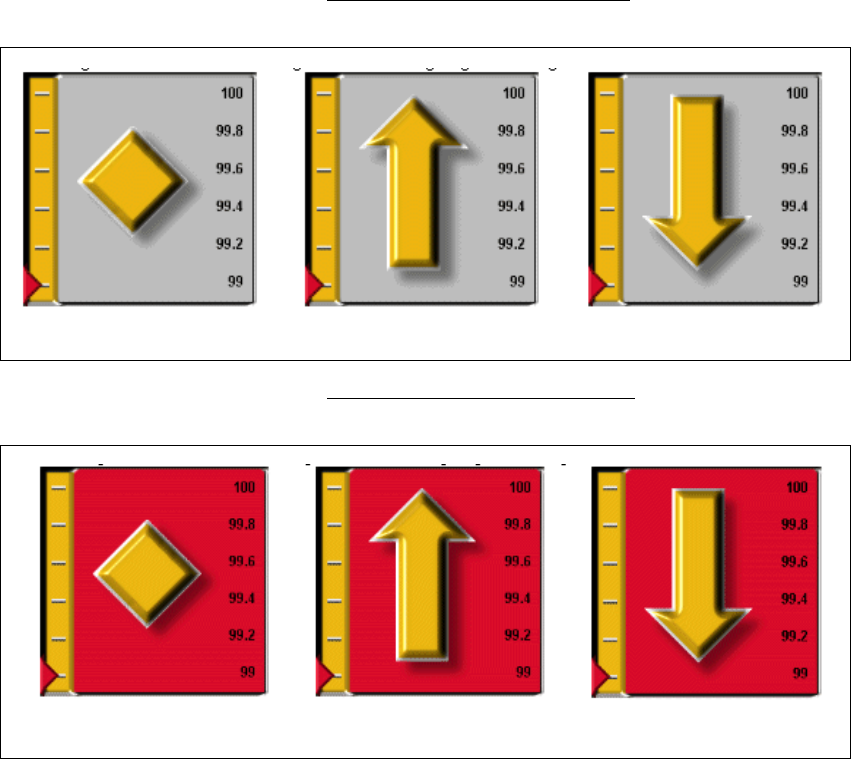 100
99.8
99.6
99.4
99.2
99

100
99.8
99.6
99.4
99.2
99

100
99.8
99.6
99.4
99.2
99

100
99.8
99.6
99.4
99.2
99

100
99.8
99.6
99.4
99.2
99

100
99.8
99.6
99.4
99.2
99