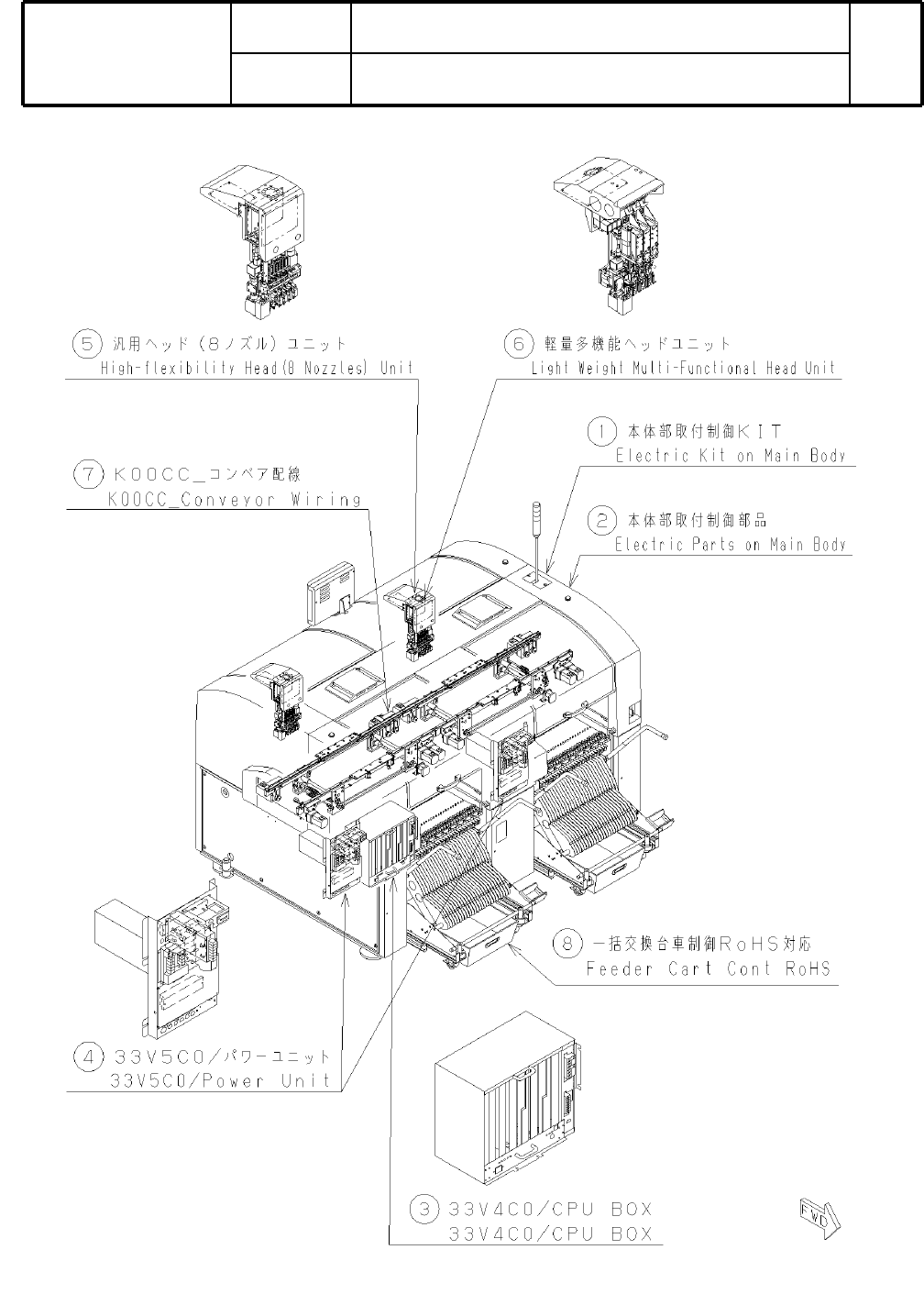 ⑤ 汎用ヘッド（8ノズル）ユニット
High-flexibility Head(8 Nozzles) Unit

⑥ 軽量多機能ヘッドユニット
Light Weight Multi-Functional Head Unit

① 本体部取付制御KIT
Electric Kit on Main Body

⑦ K00CC_コンベア配線
K00CC_Conveyor Wiring

② 本体部取付制御部品
Electric Parts on Main Body

⑧ 一括交換台車制御RoHS対応
Feeder Cart Cont RoHS

④ 33V5C0/パワーユニット
33V5C0/Power Unit

③ 33V4C0/CPU BOX
33V4C0/CPU BOX

FWD