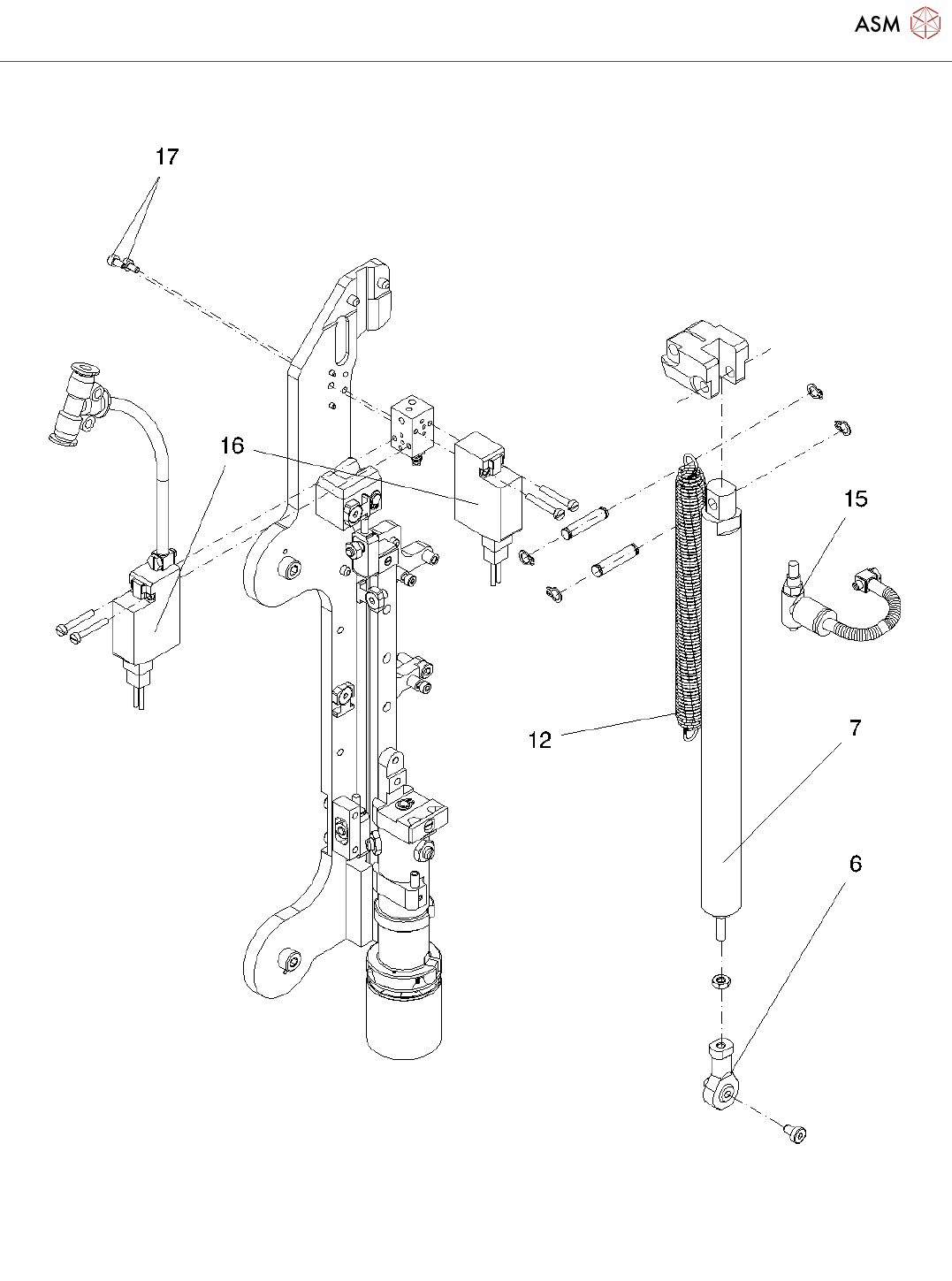 ASM

17

16

15

12

7

6