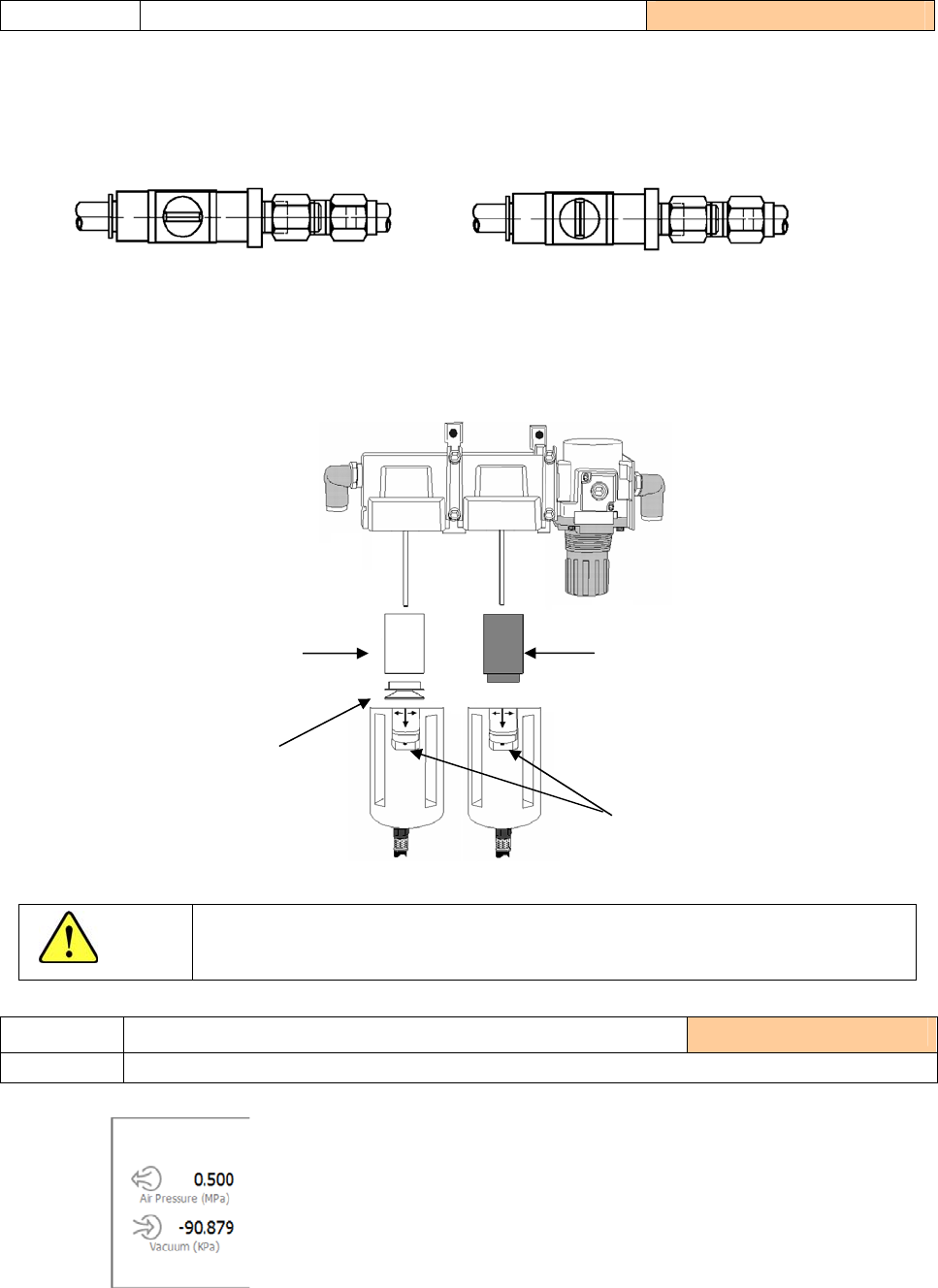 0.500
Air Pressure (MPa)
-90.879
Vacuum (KPa)