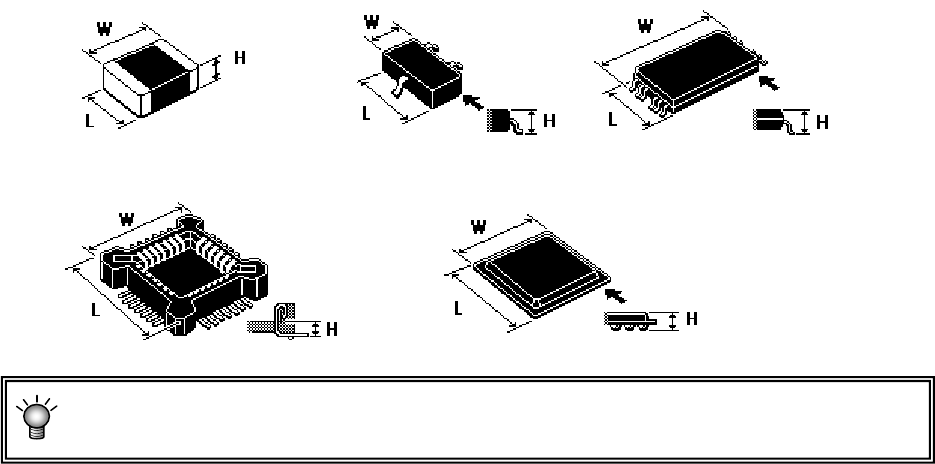 W
H
L

W
L
H

W
L
H

W
L
H

W
L
H