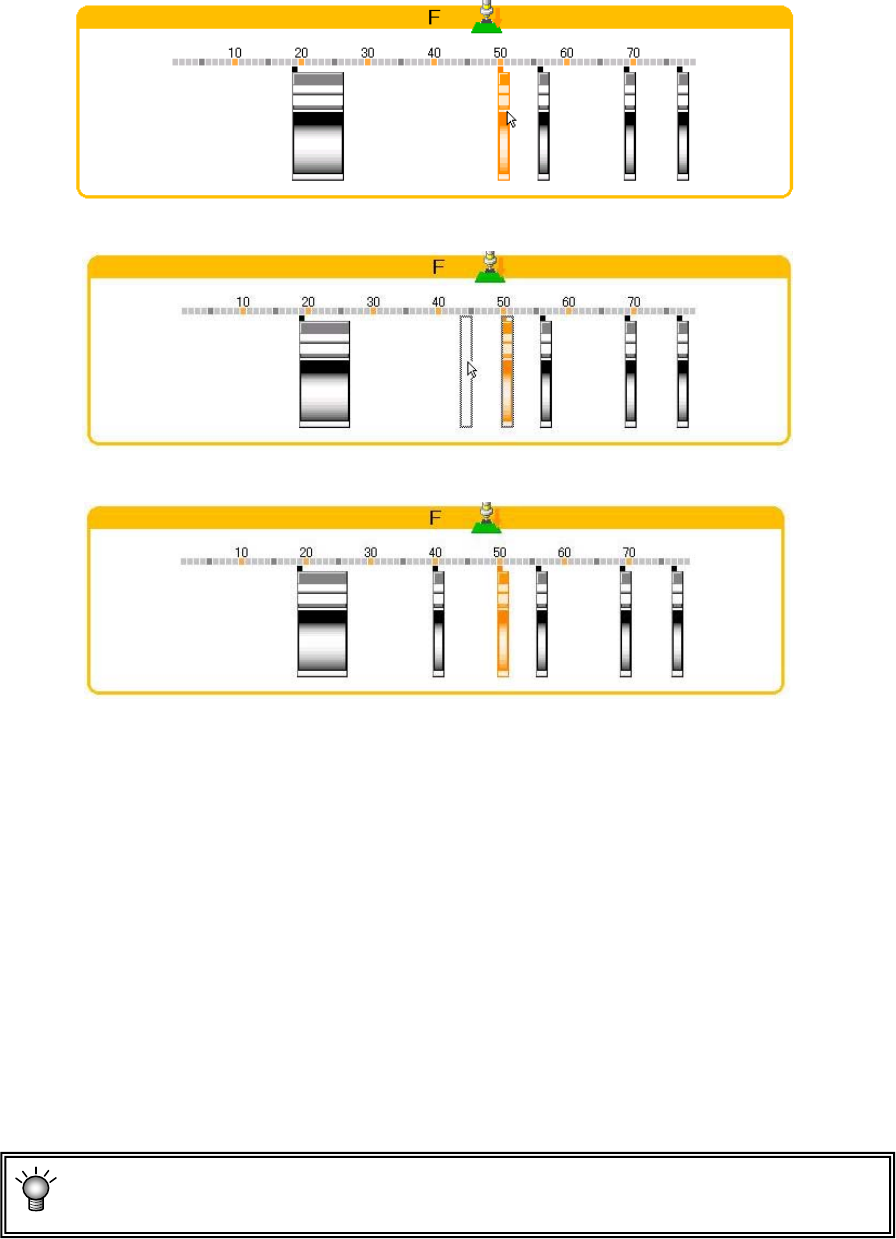 F

10 20 30 40 50 60 70

F

10 20 30 40 50 60 70

F

10 20 30 40 50 60 70