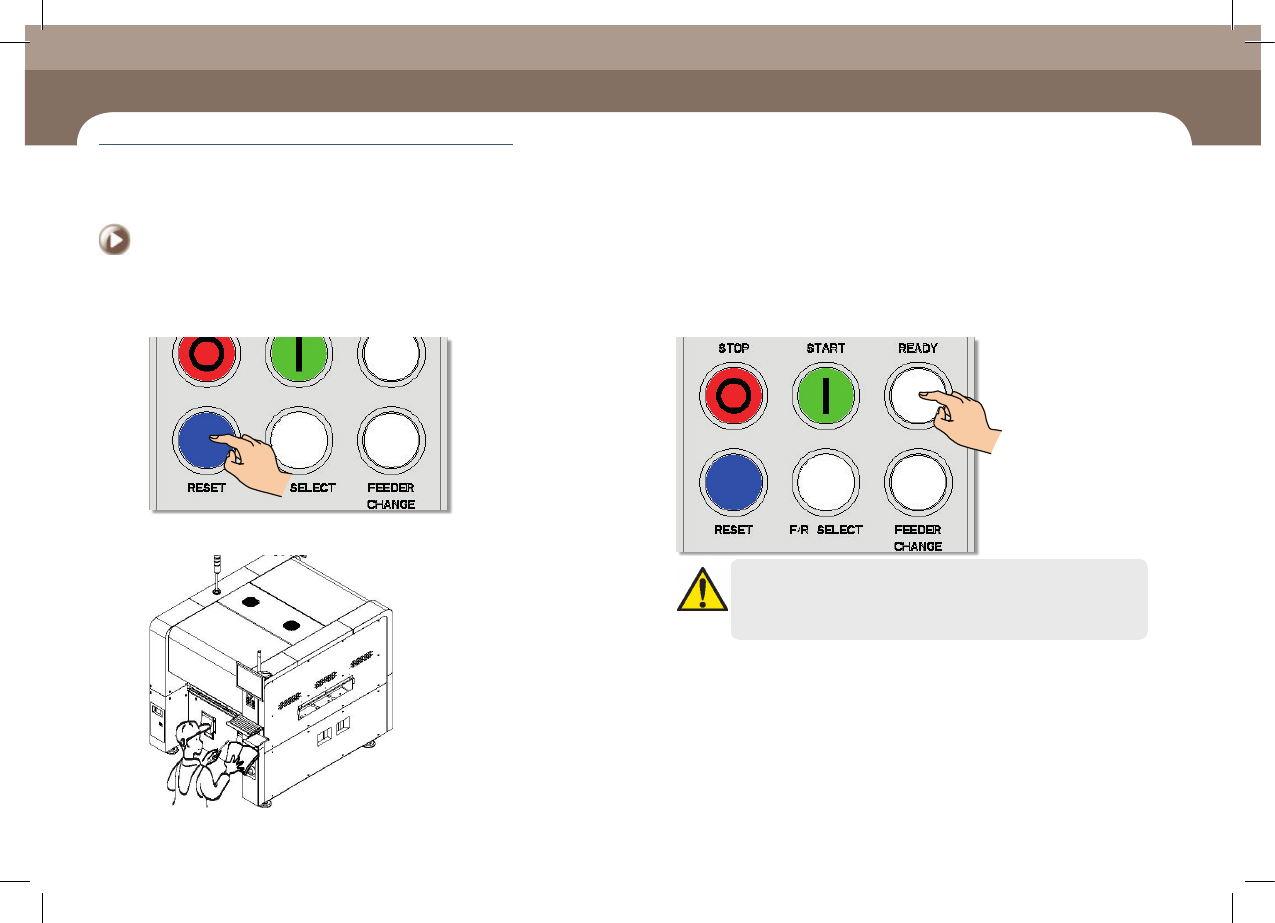 RESET

SELECT

FEEDER CHANGE

STOP

START

READY

RESET

F/R SELECT

FEEDER CHANGE