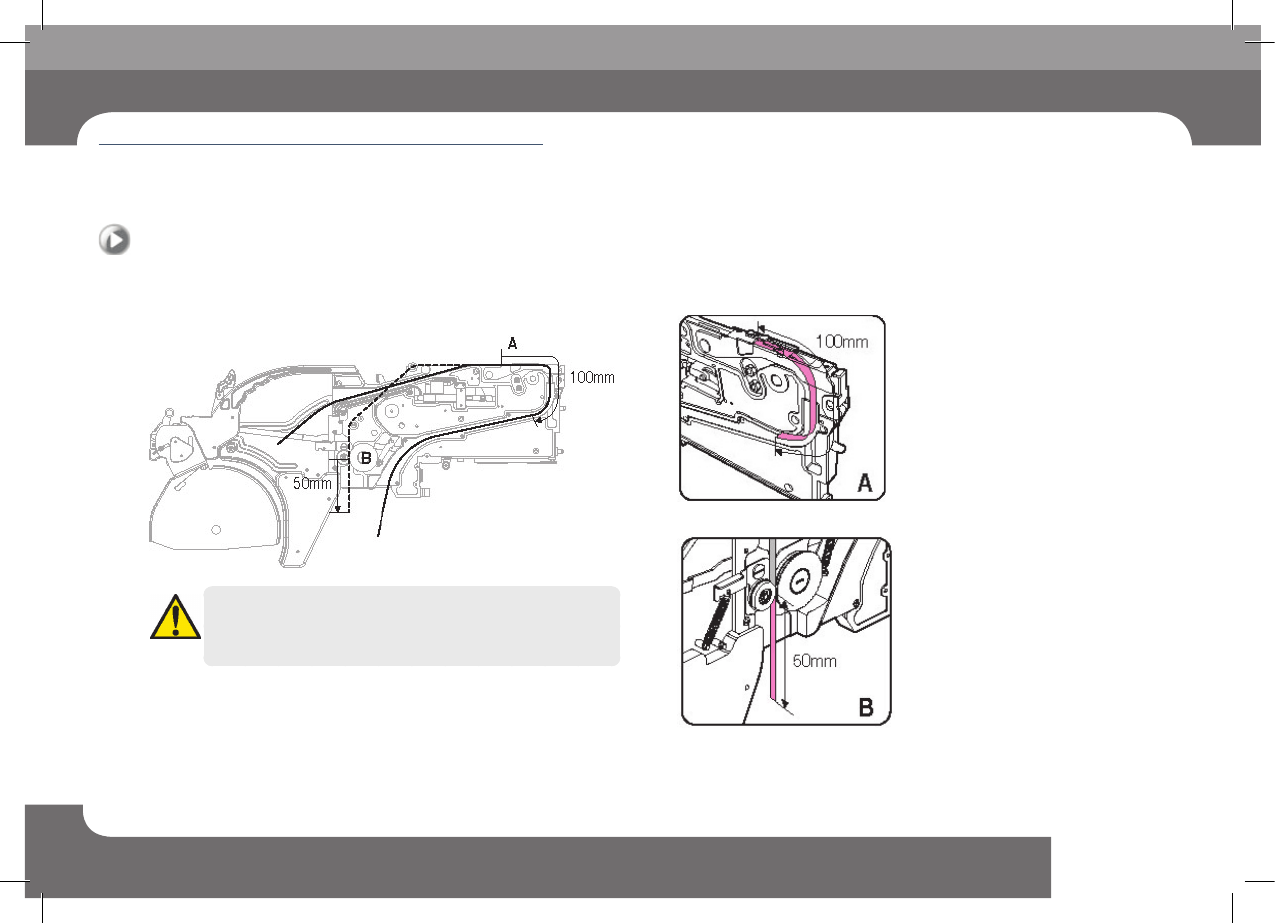 A

100mm

B

50mm

100mm

A

50mm

B