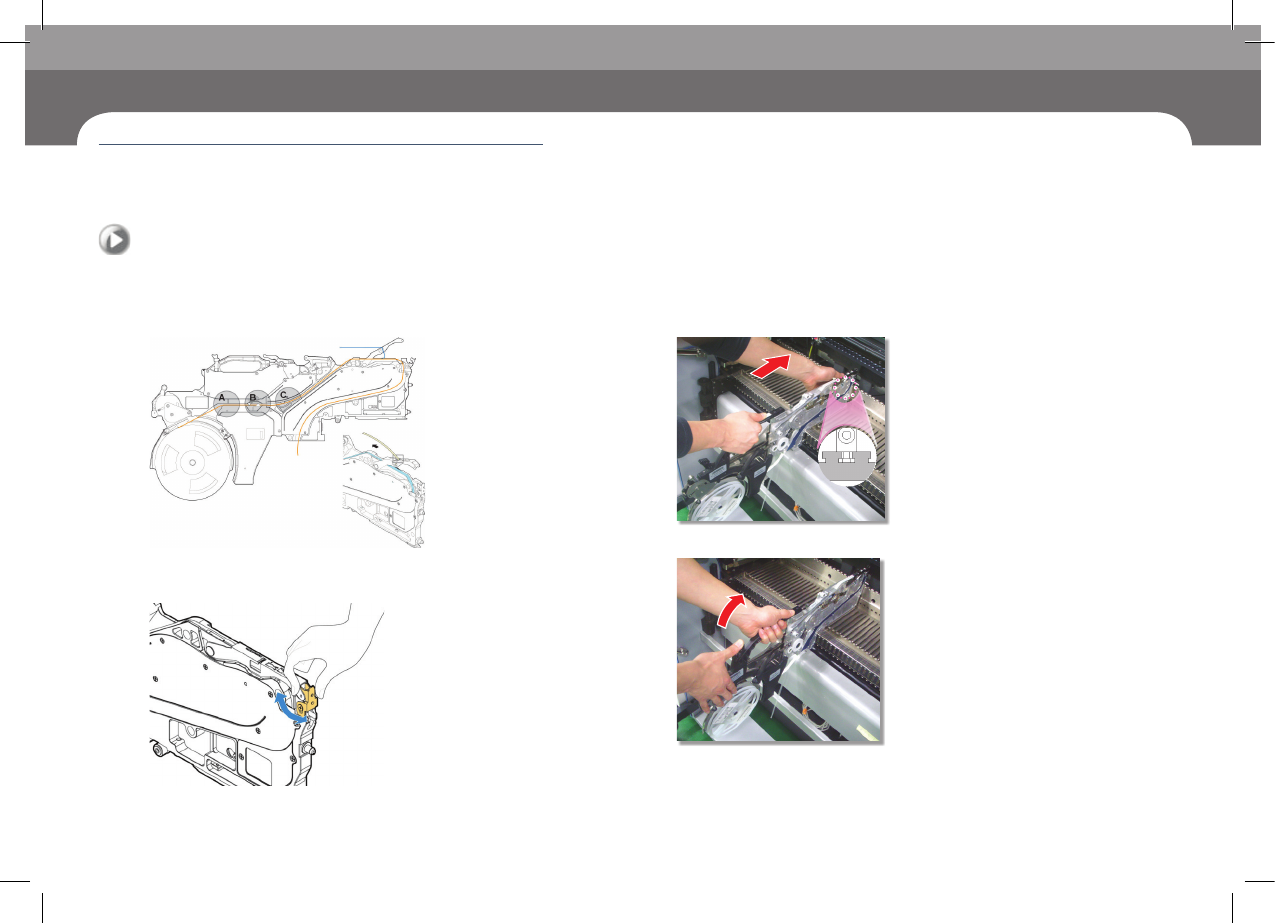 A
B
C