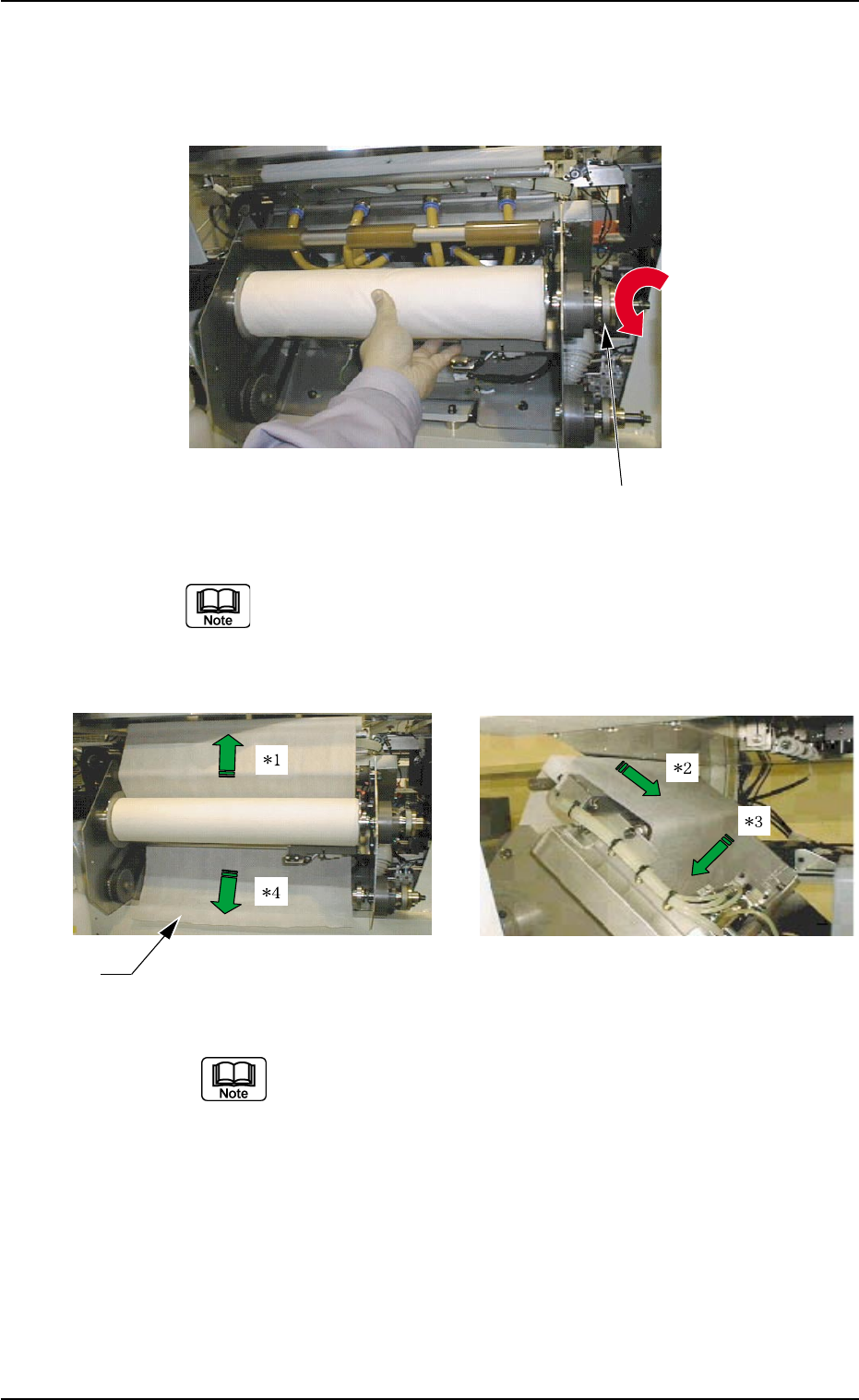 Note

*1

*4

*2

*3

Note