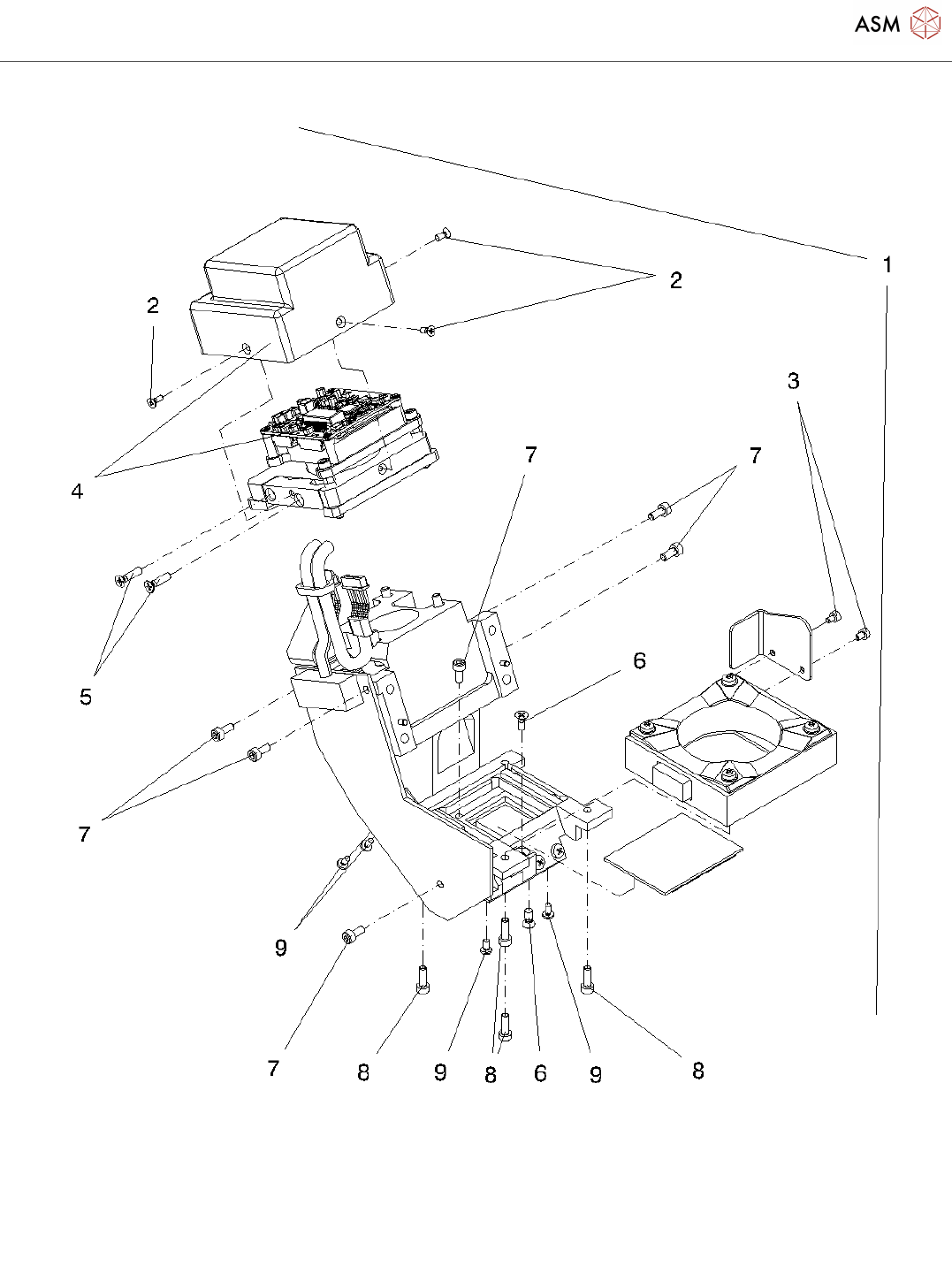 ASM

1
2
2
3
4
7
7
5
6
7
9
7
8
9
8
6
9
8