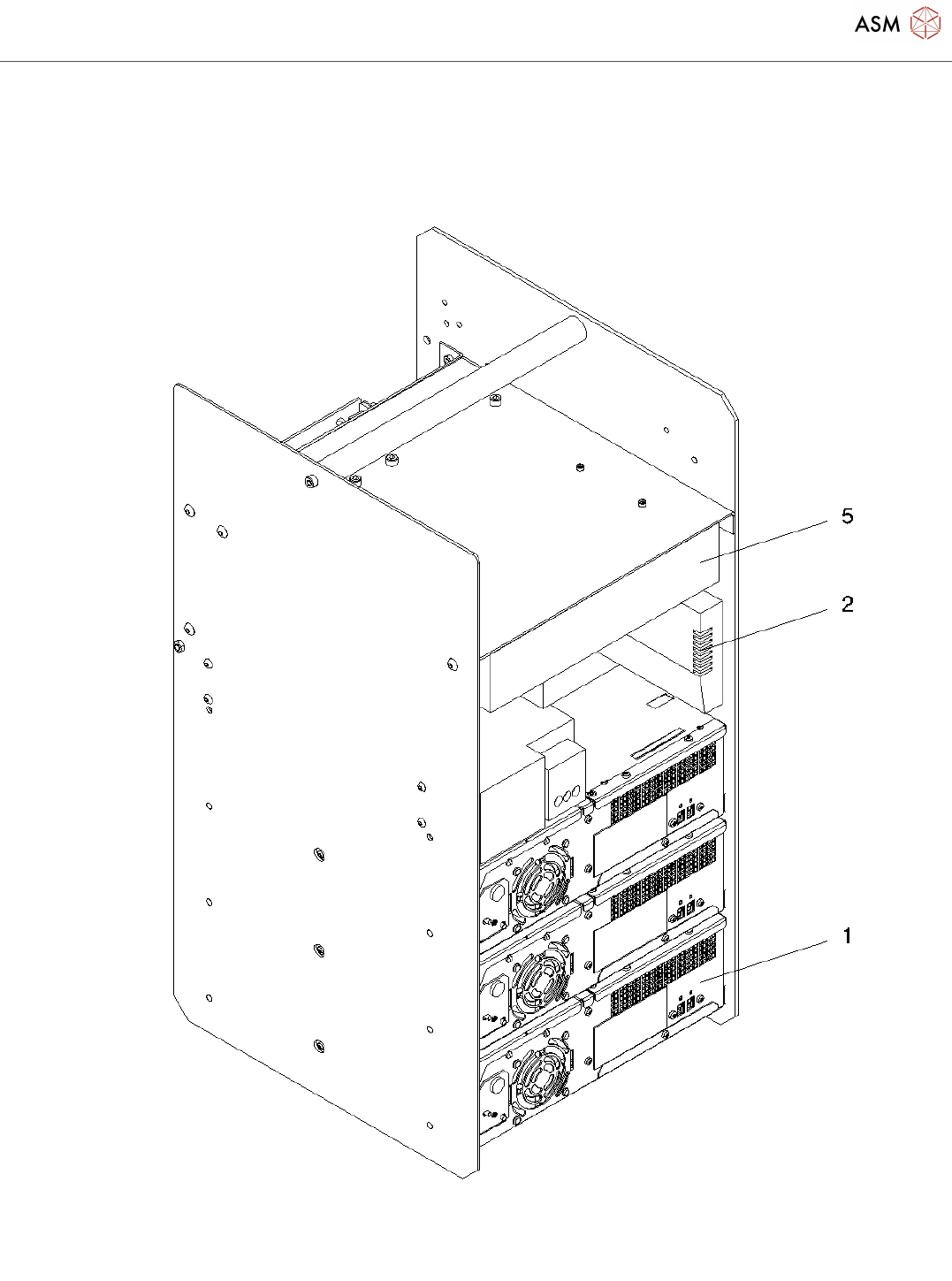 ASM

5

2

1