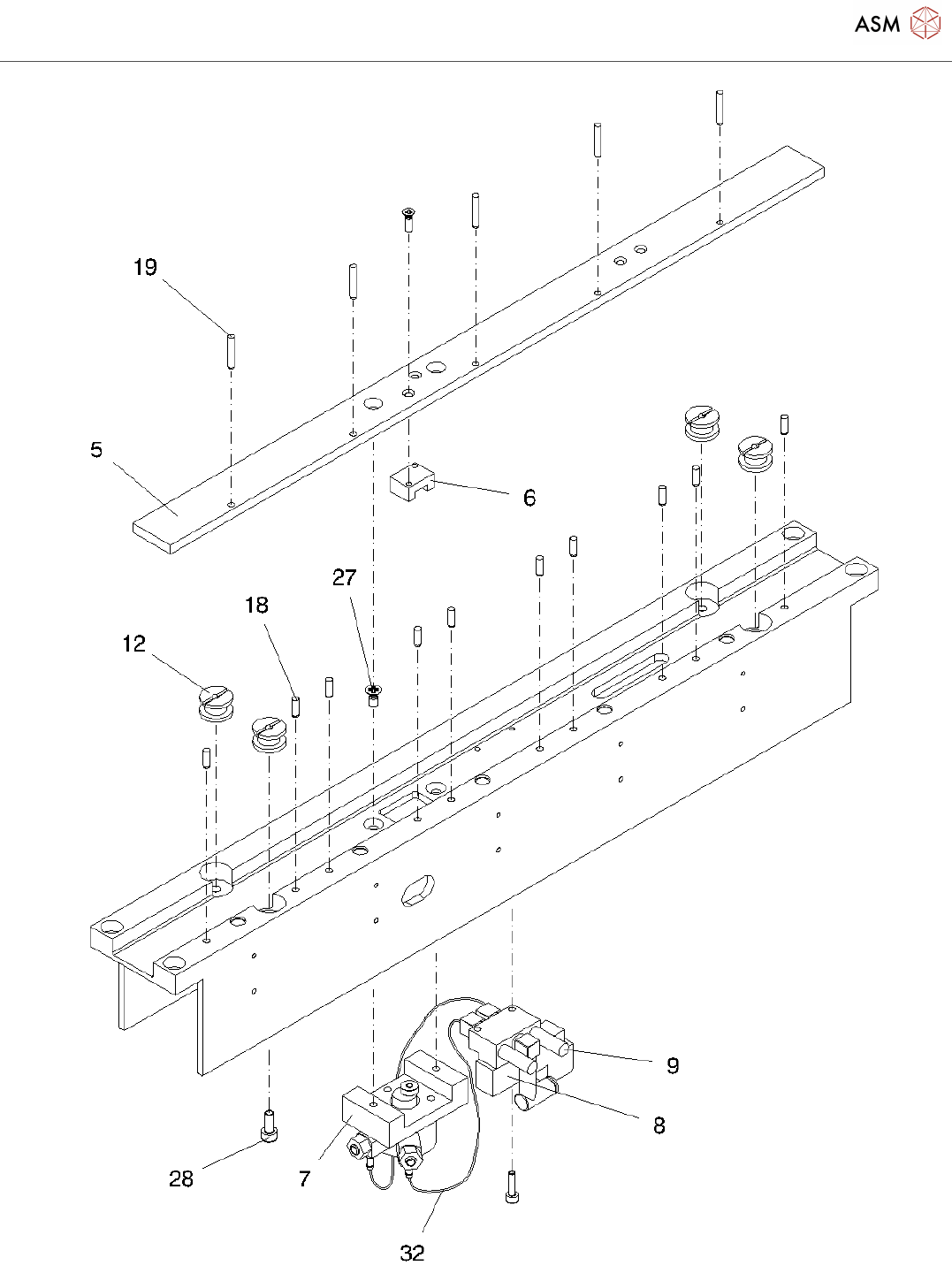 ASM

19

5

6

27

18

12

9

8

28

7

32