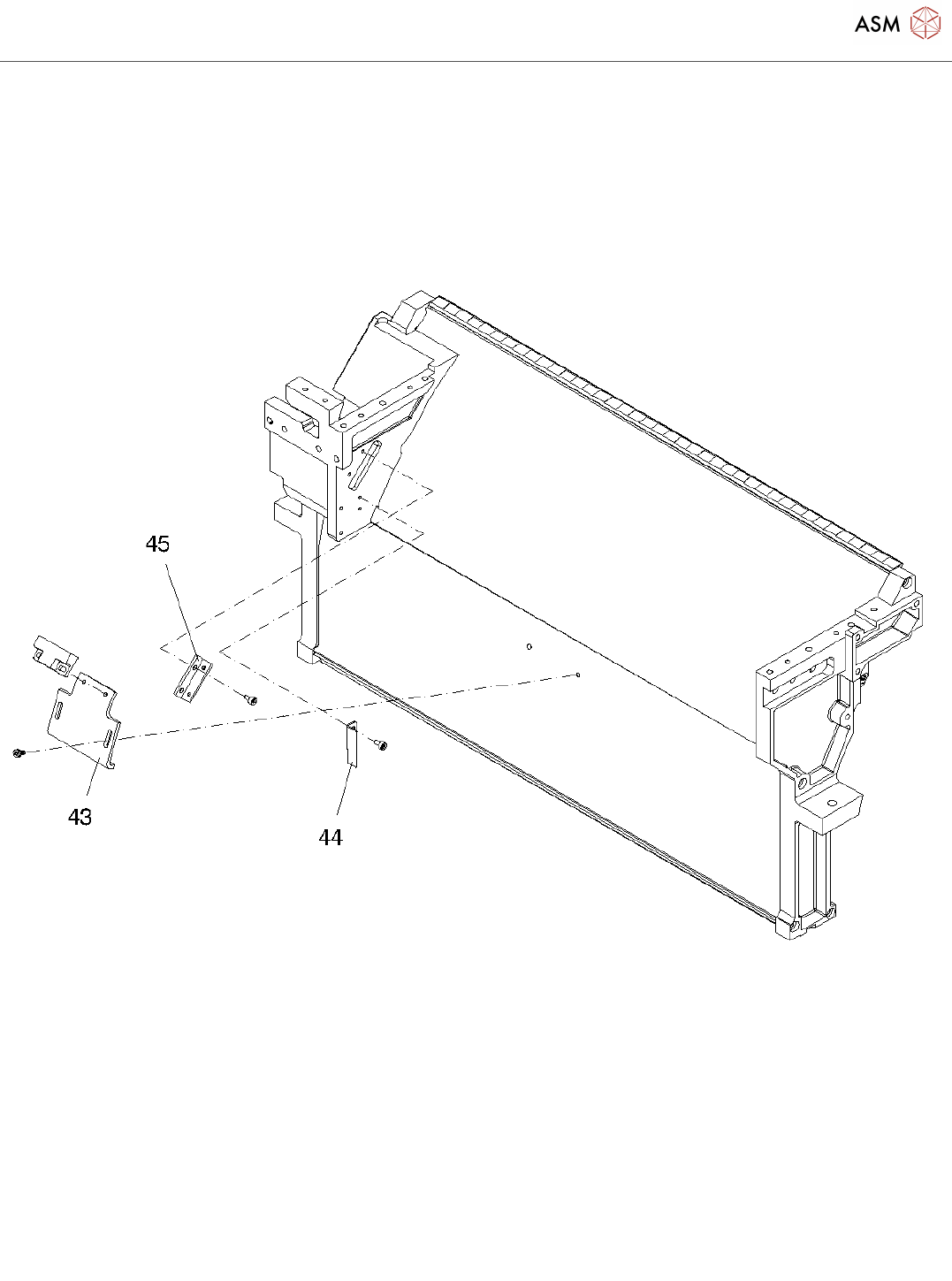 ASM

45

43

44