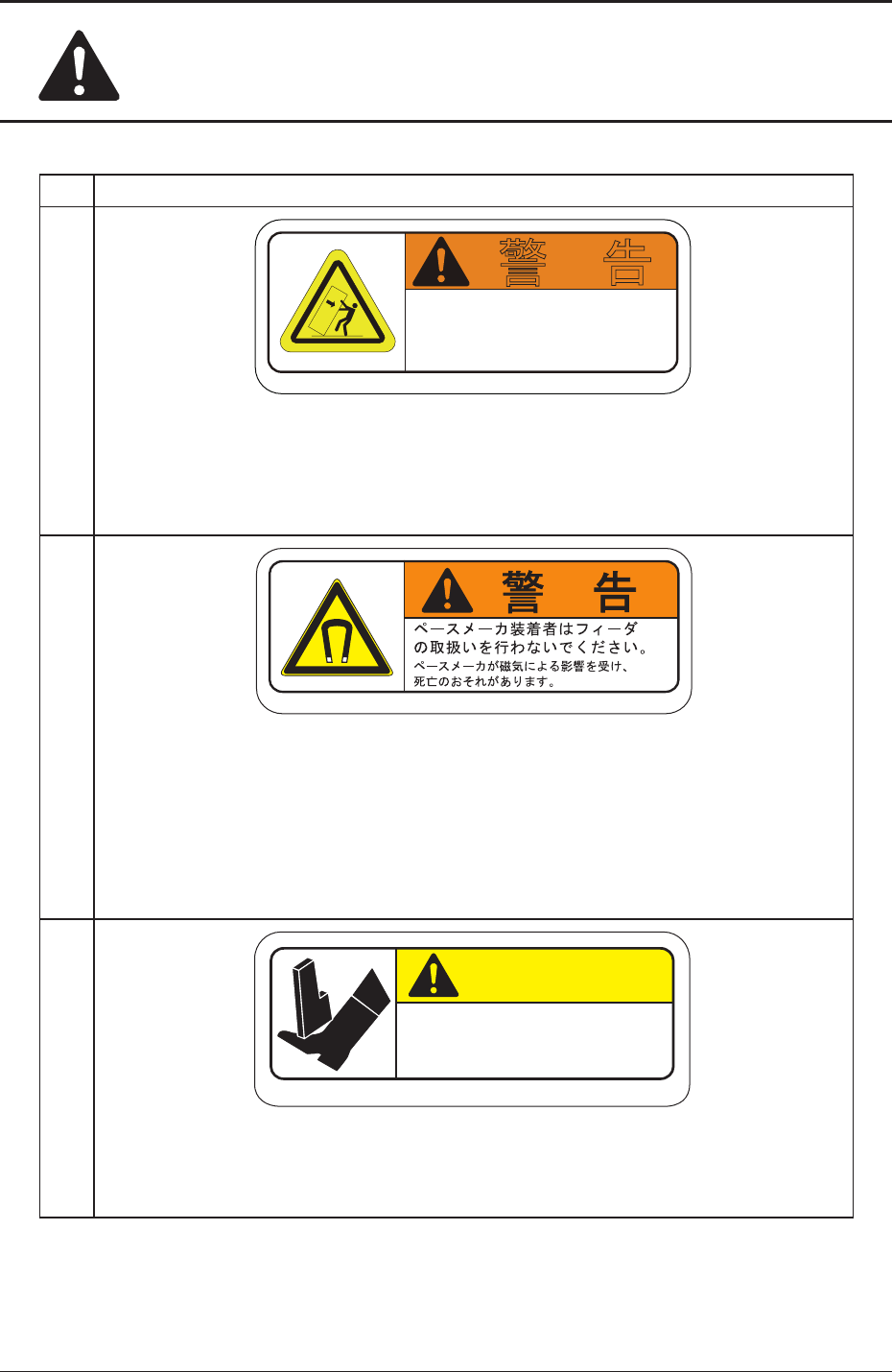 警 告

警 告

ペースメーカ装着者はフィーダの取扱いを行わないでください。

ペースメーカが磁気による影響を受け、死亡のおそれがあります。