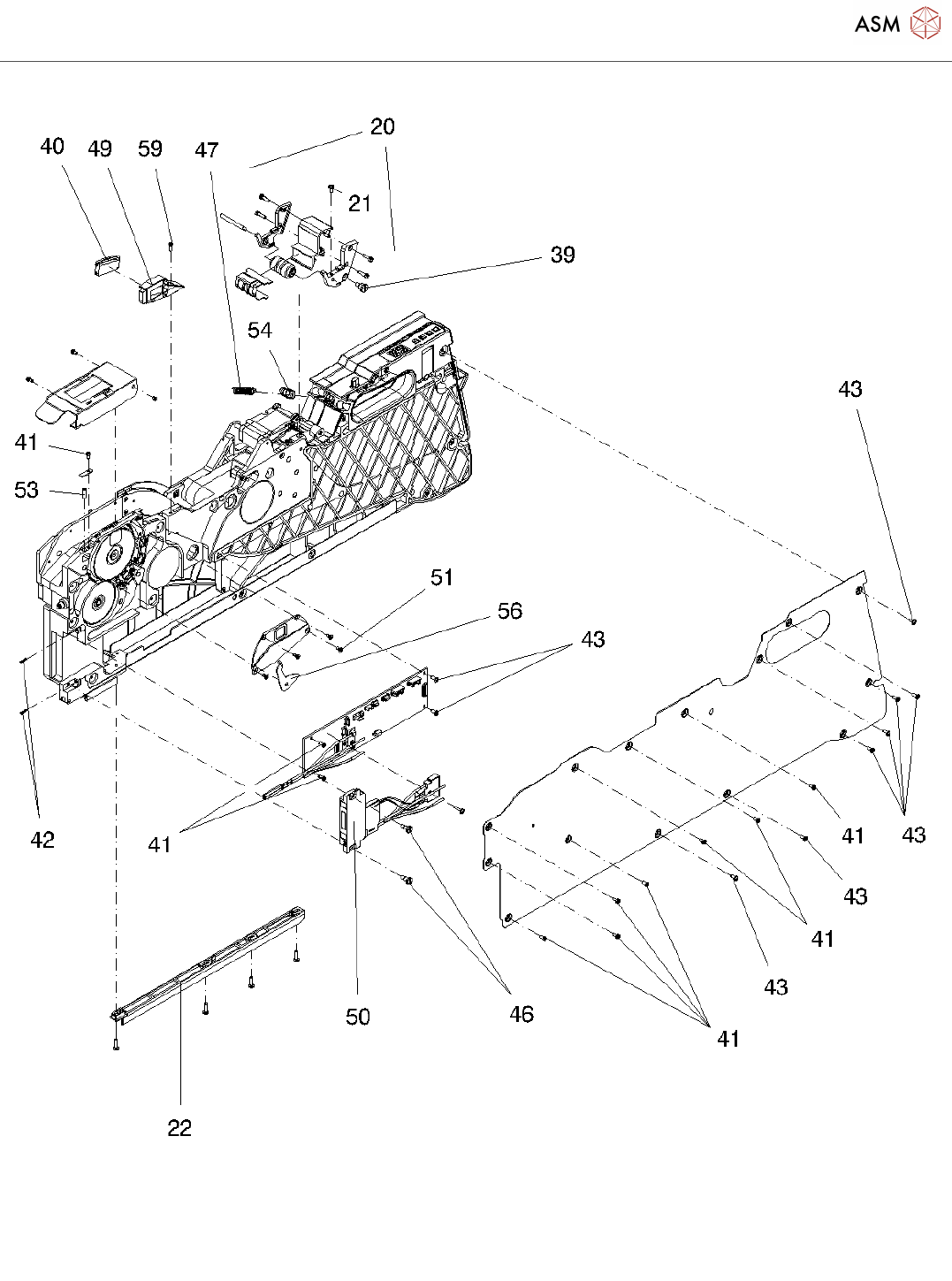 ASM

40 49 59 47 20 21 39 54 43 41 53 51 56 43 42 41 41 43 43 41 43 50 46 41 22