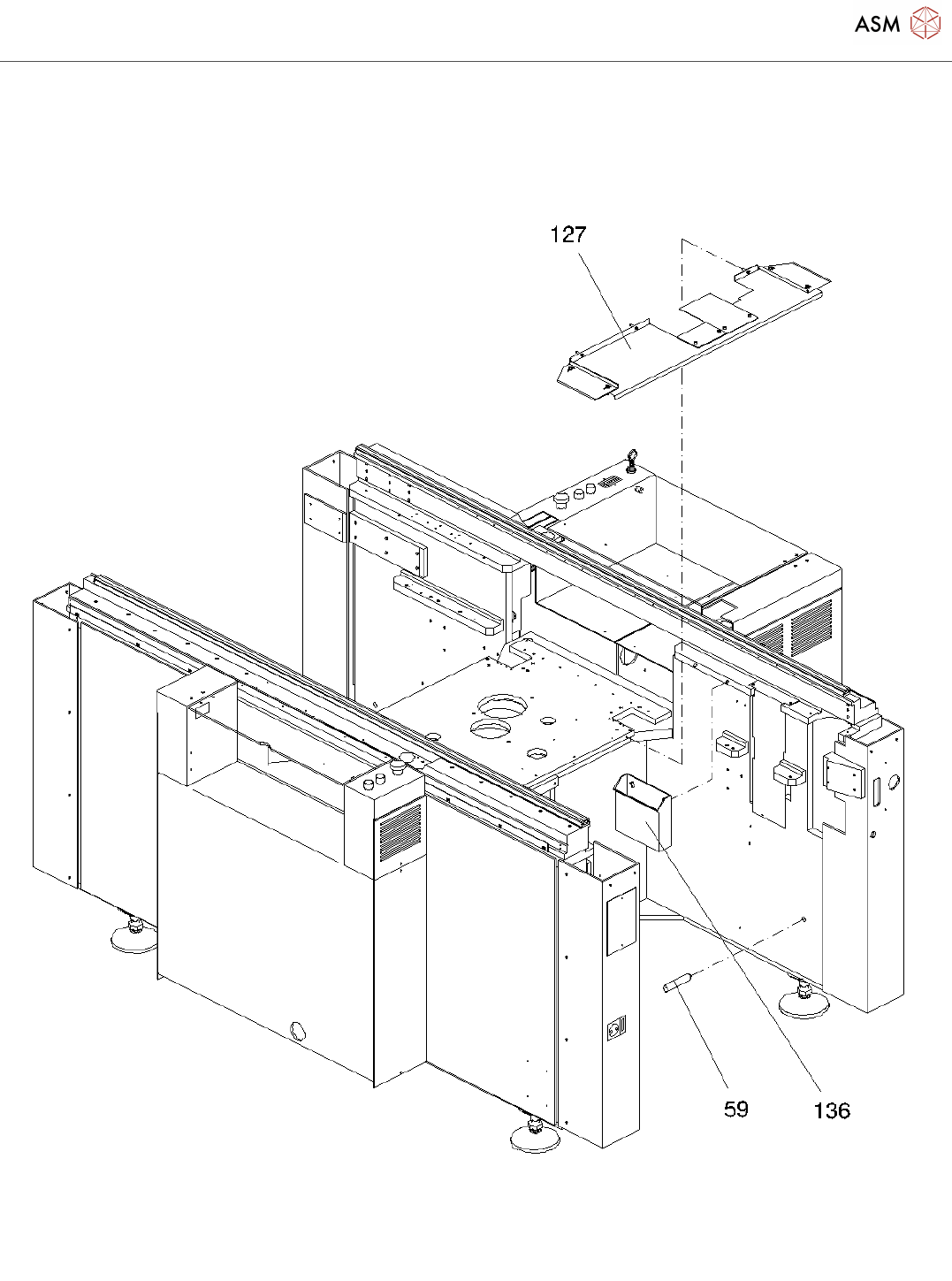 ASM

127

59

136