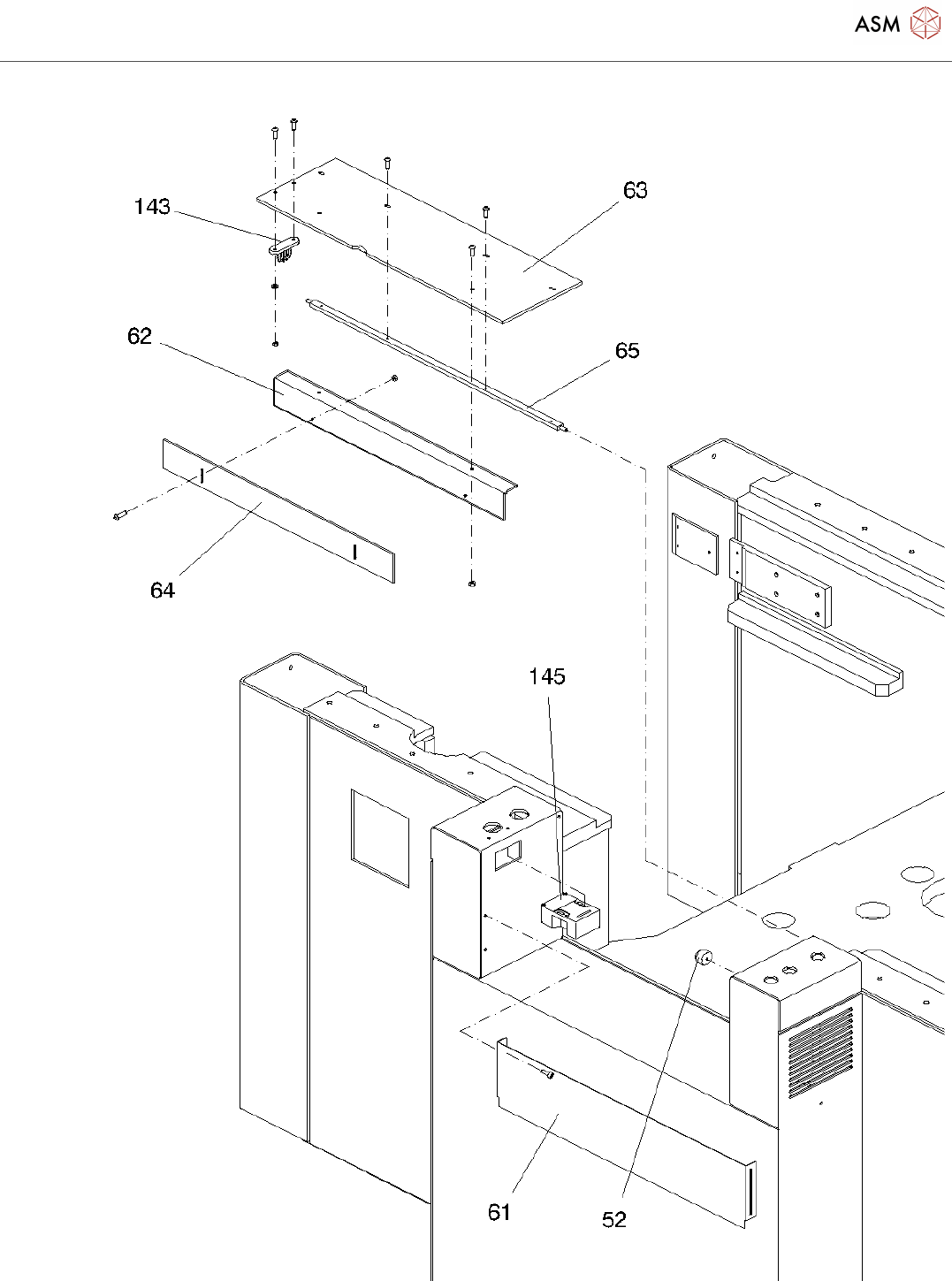 ASM

143

63

62

65

64

145

61

52