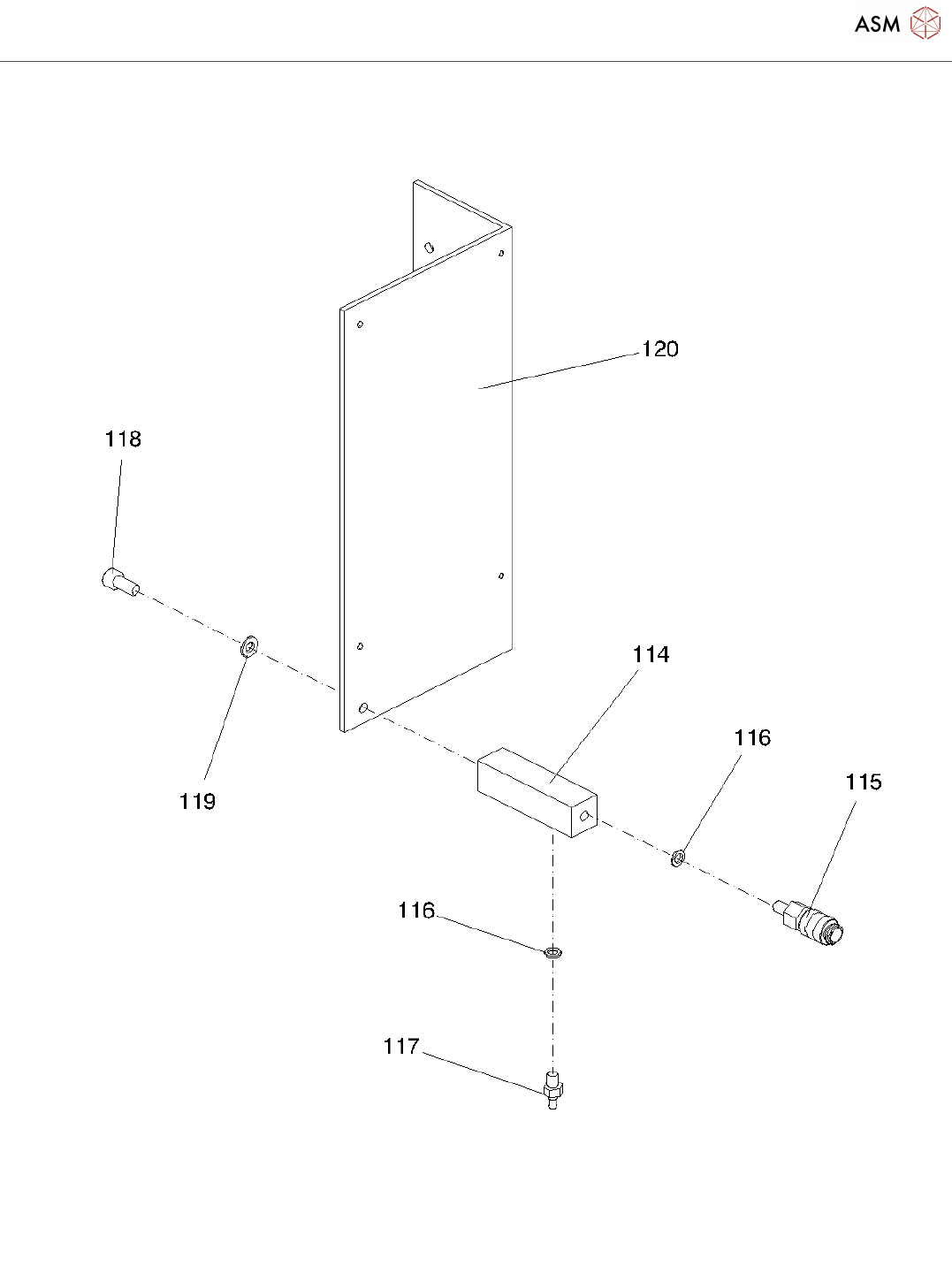 ASM

120

118

114

116

115

119

116

117