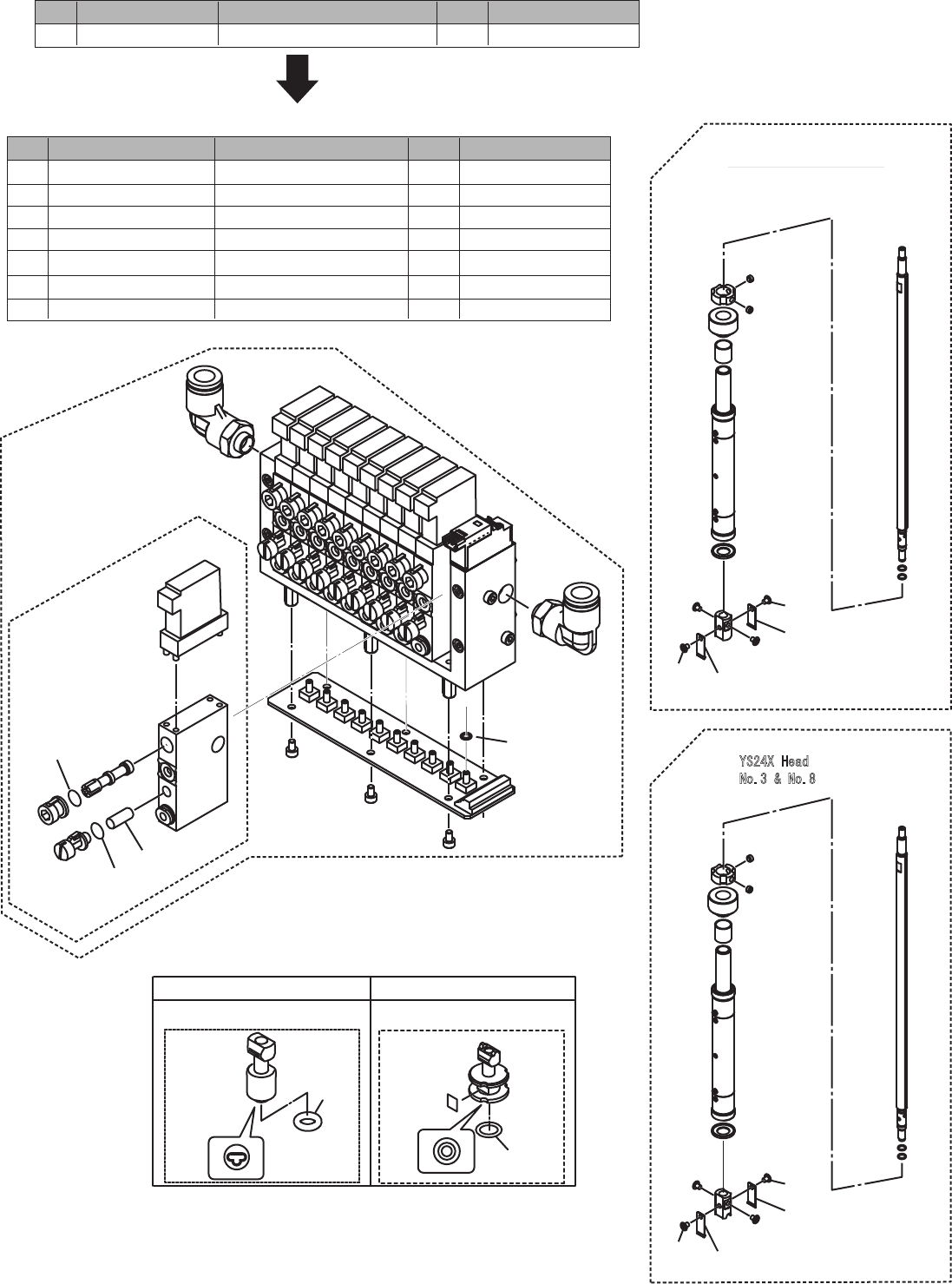 YS24X Head
No. 3 & No. 8