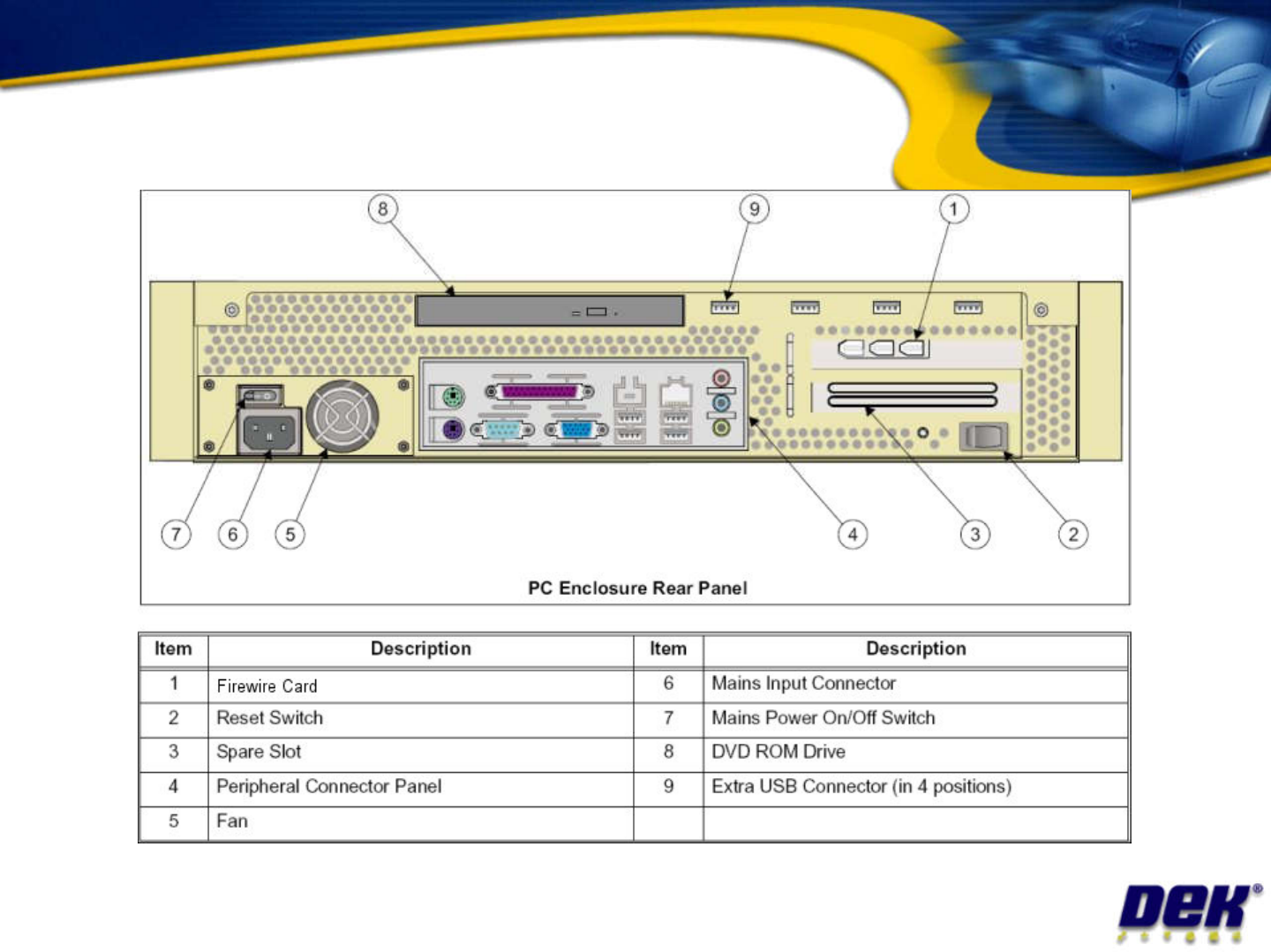 8
9
1
7
6
5
4
3
2

PC Enclosure Rear Panel

| Item | Description | Item | Description |
|---|---|---|---|
| 1 | Firewire Card | 6 | Mains Input Connector |
| 2 | Reset Switch | 7 | Mains Power On/Off Switch |
| 3 | Spare Slot | 8 | DVD ROM Drive |
| 4 | Peripheral Connector Panel | 9 | Extra USB Connector (in 4 positions) |
| 5 | Fan | | |

DEK®