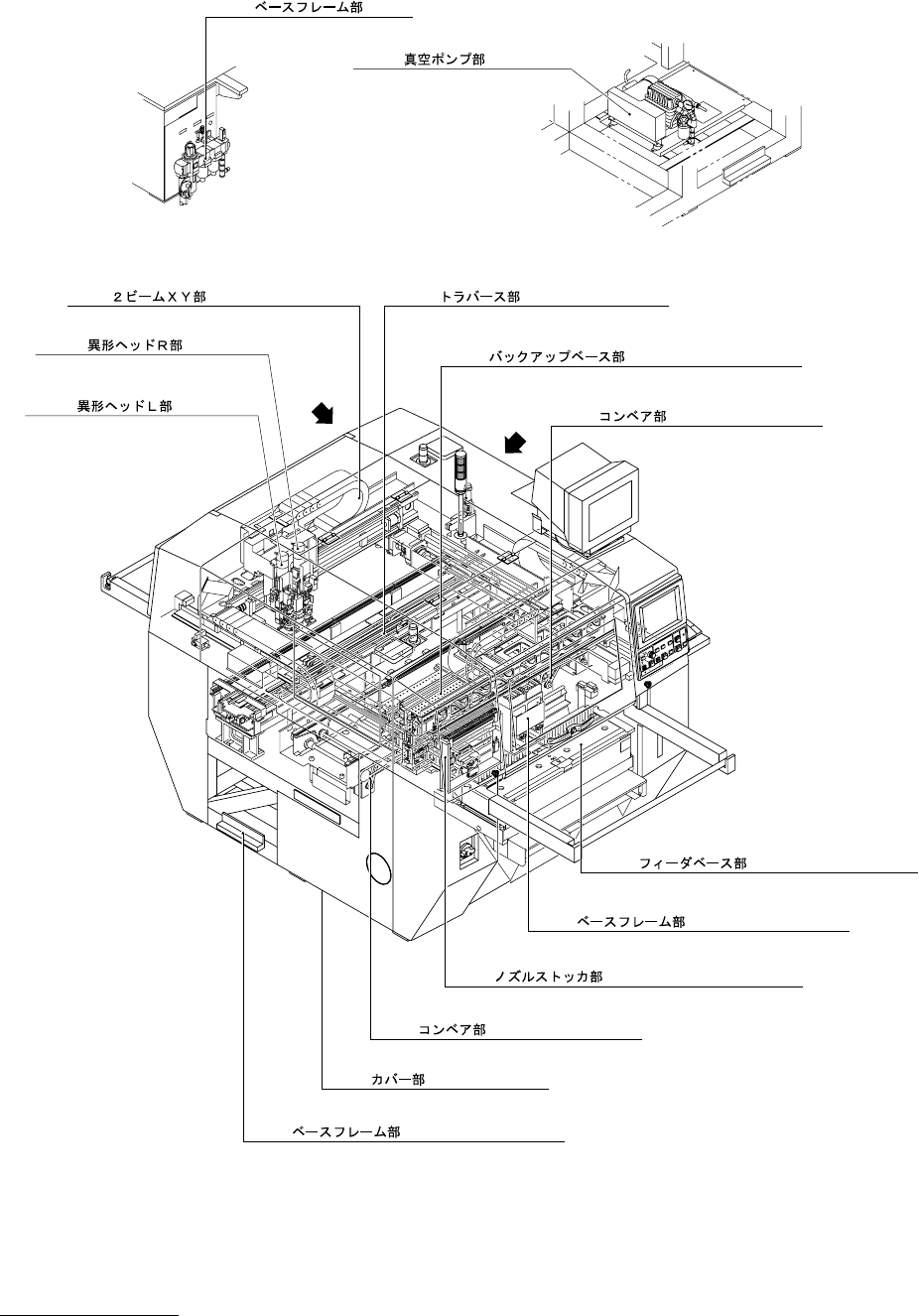 ベースフレーム部

真空ポンプ部

２ビームＸＹ部

トラバース部

異形ヘッドＲ部

バックアップベース部

異形ヘッドＬ部

コンベア部

フィーダベース部

ベースフレーム部

ノズルストッカ部

コンベア部

カバー部

ベースフレーム部