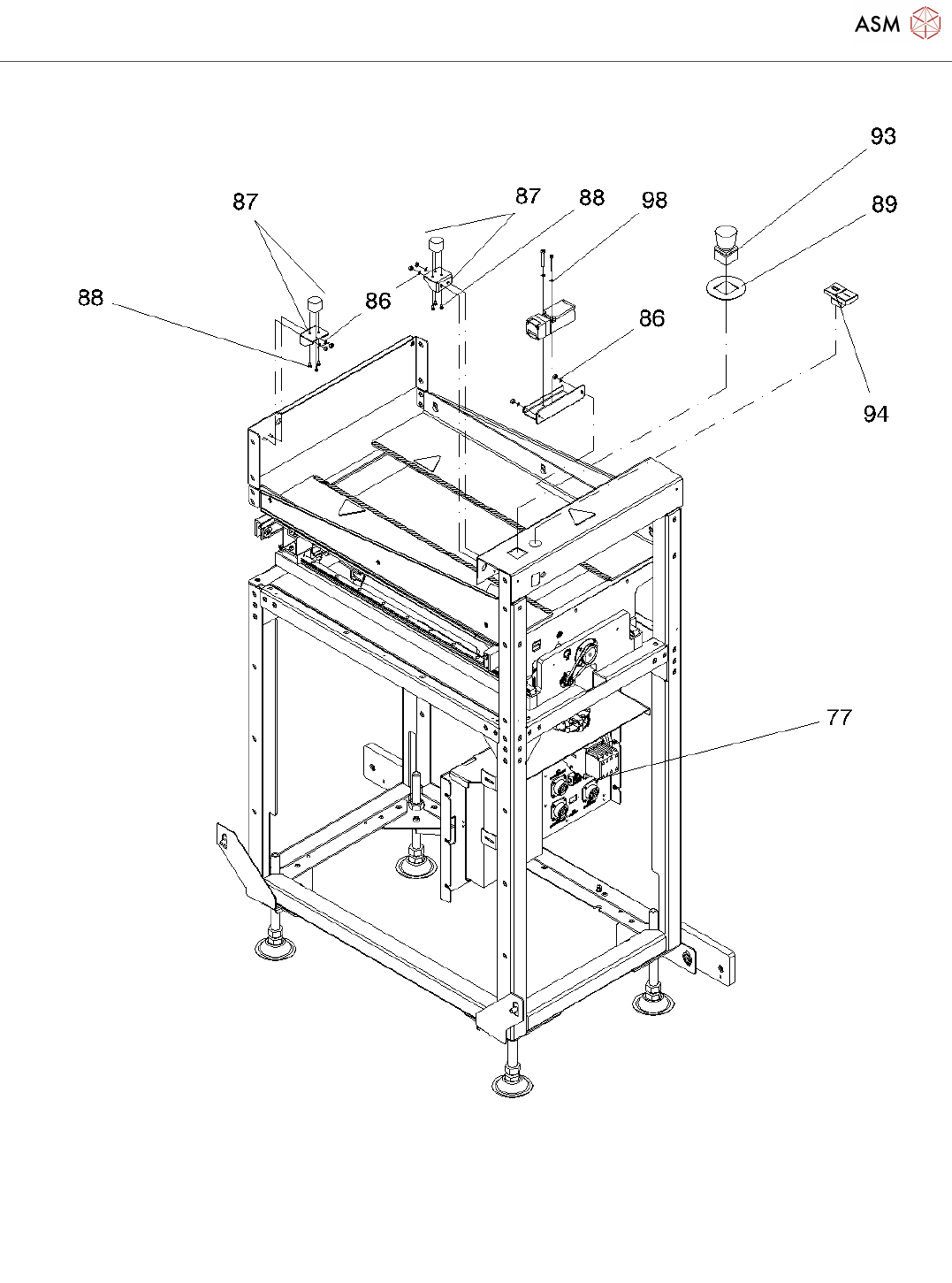 ASM

93
87
87
88
98
89
88
86
86
94
77