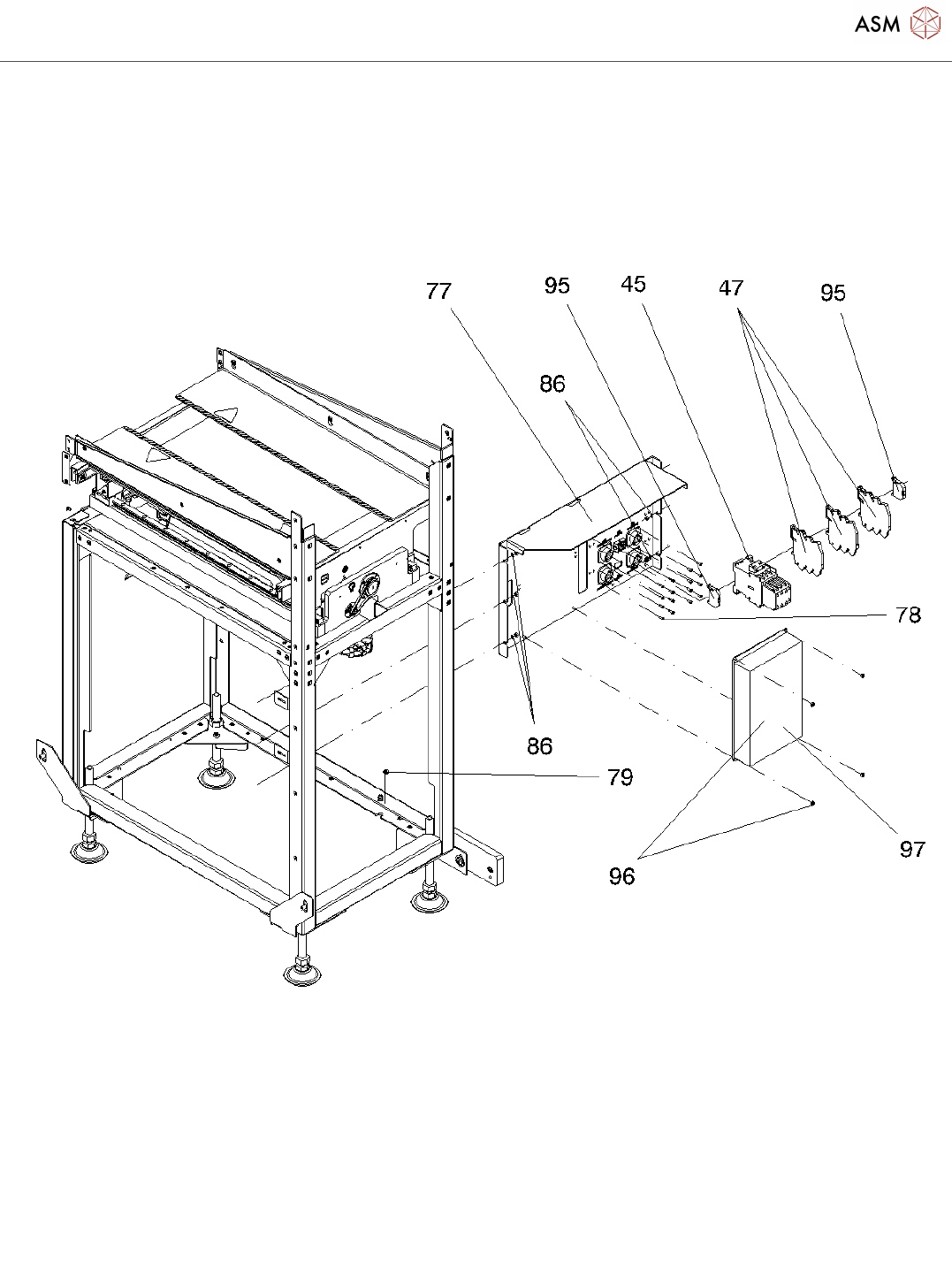 ASM

77
95
45
47
95
86
78
86
79
97
96