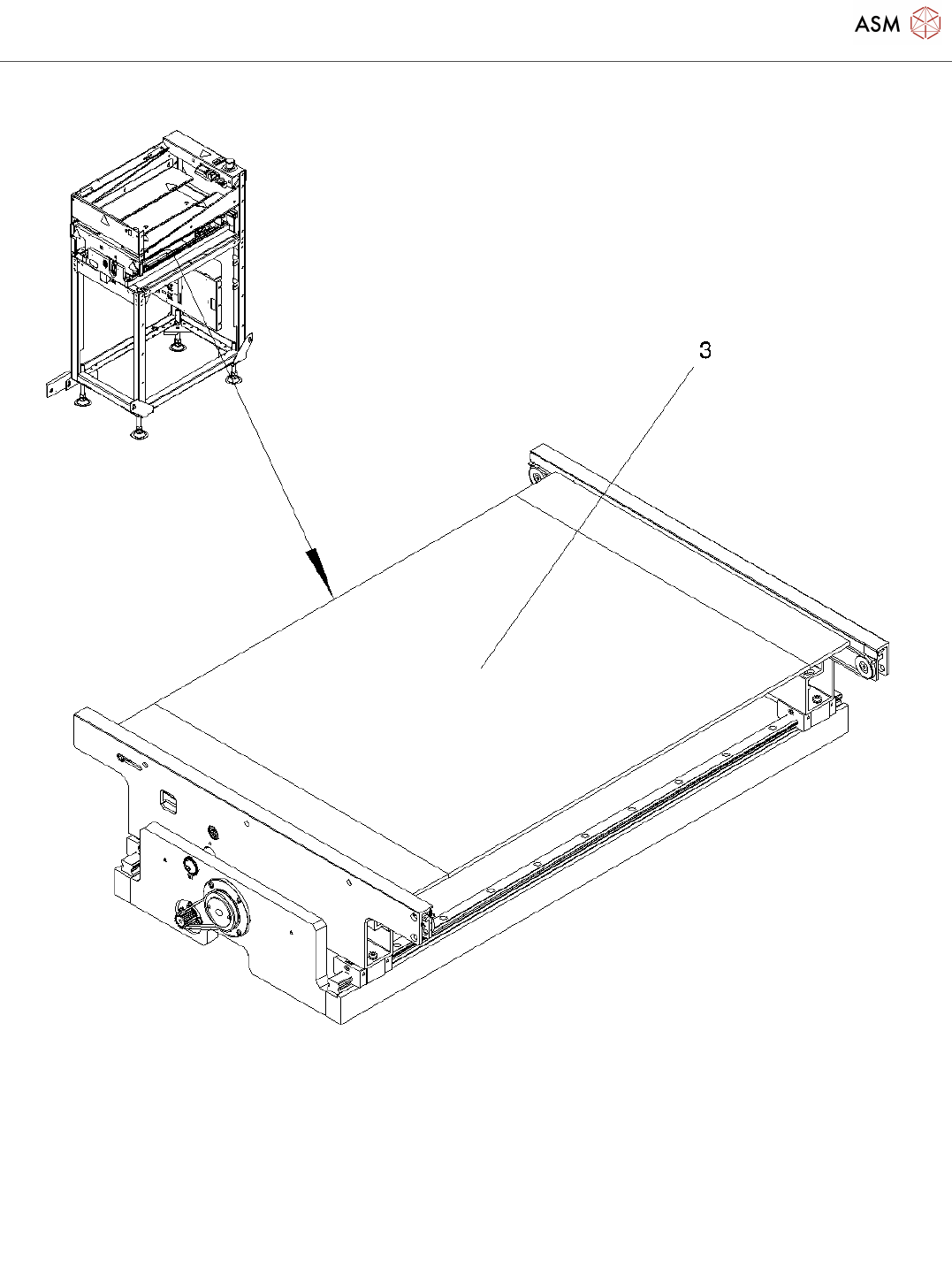 ASM

3