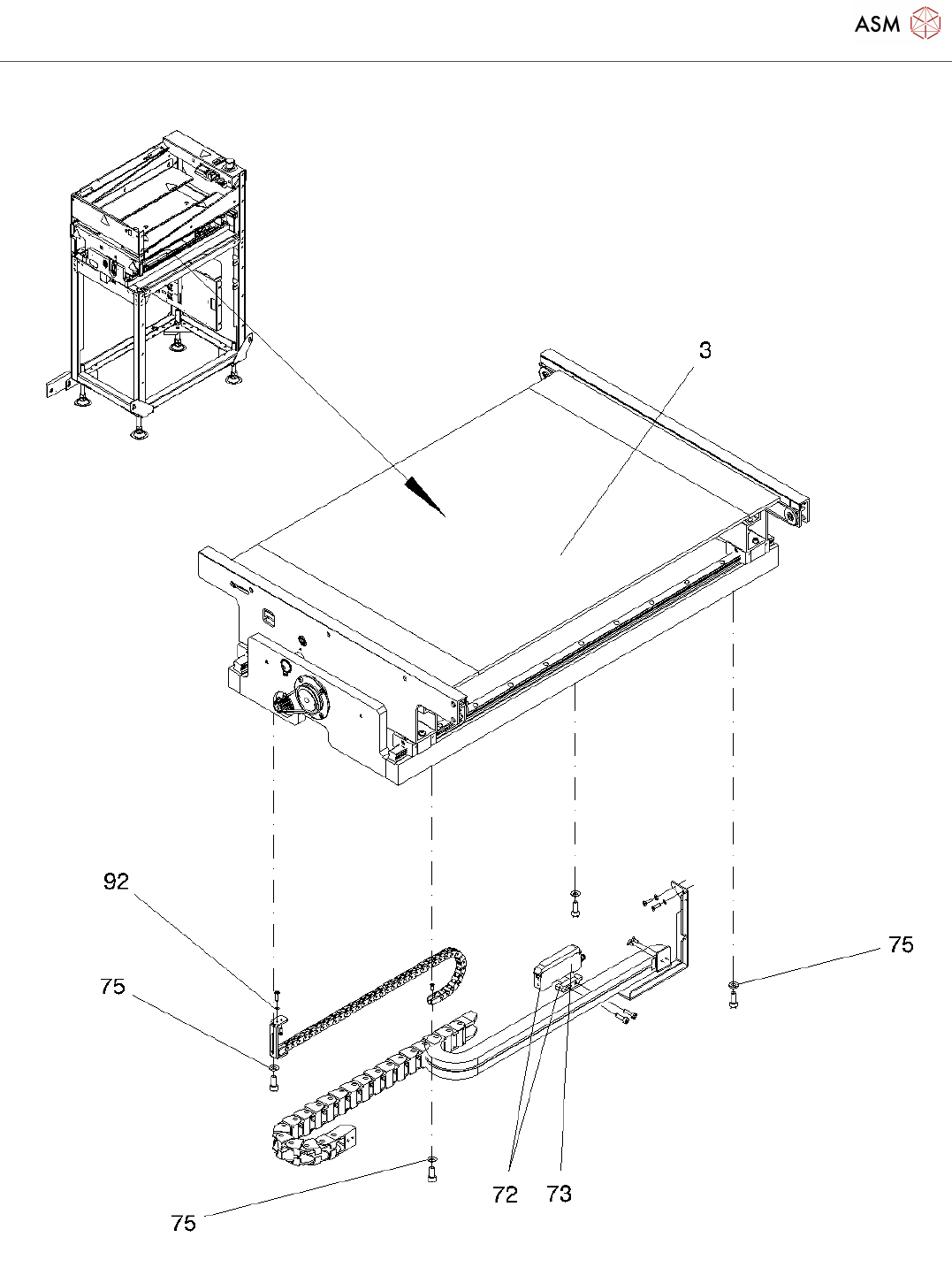 ASM

3

92

75

75

75

72

73