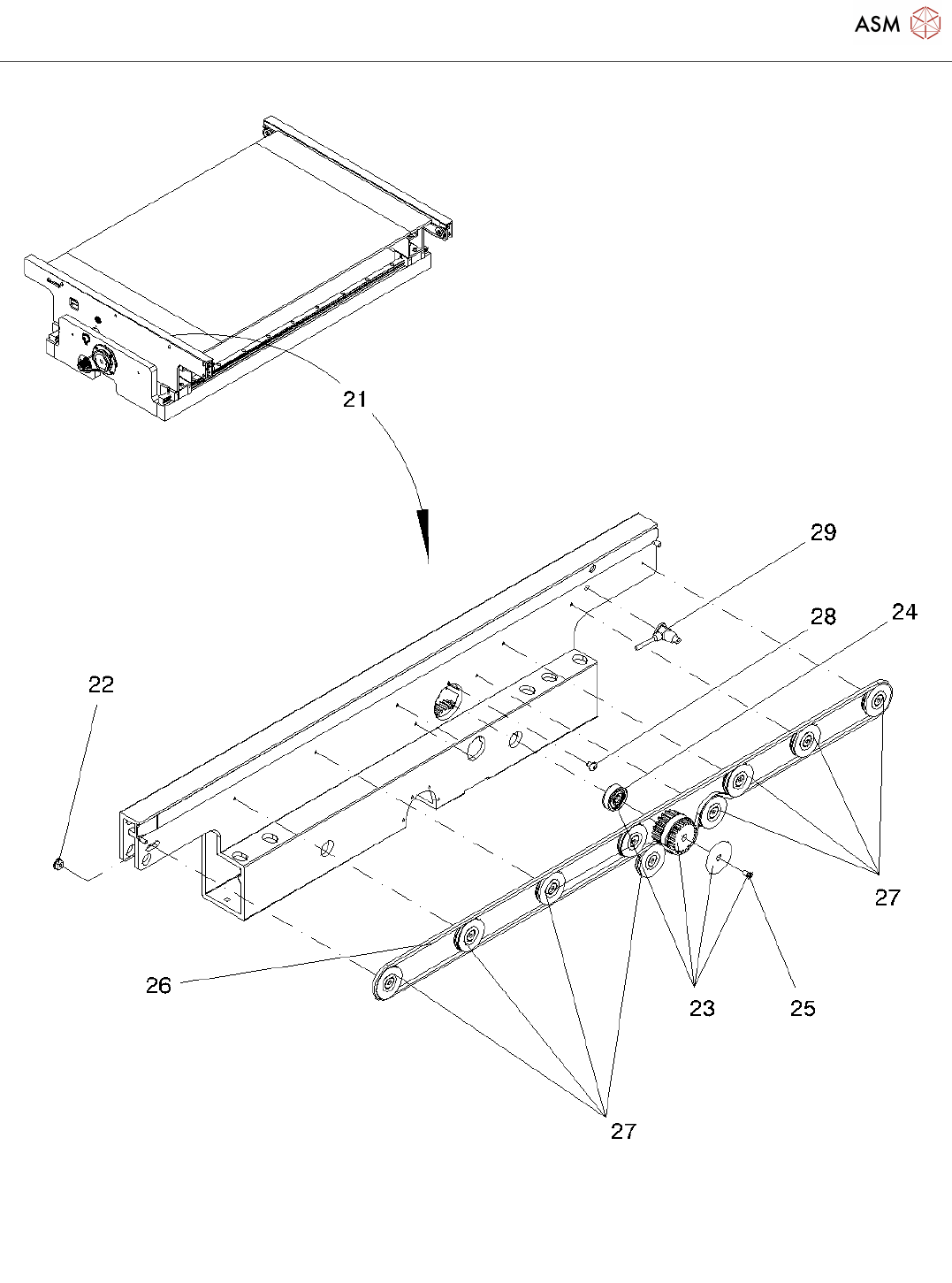 ASM

21

29

28

24

22

27

26

23

25

27