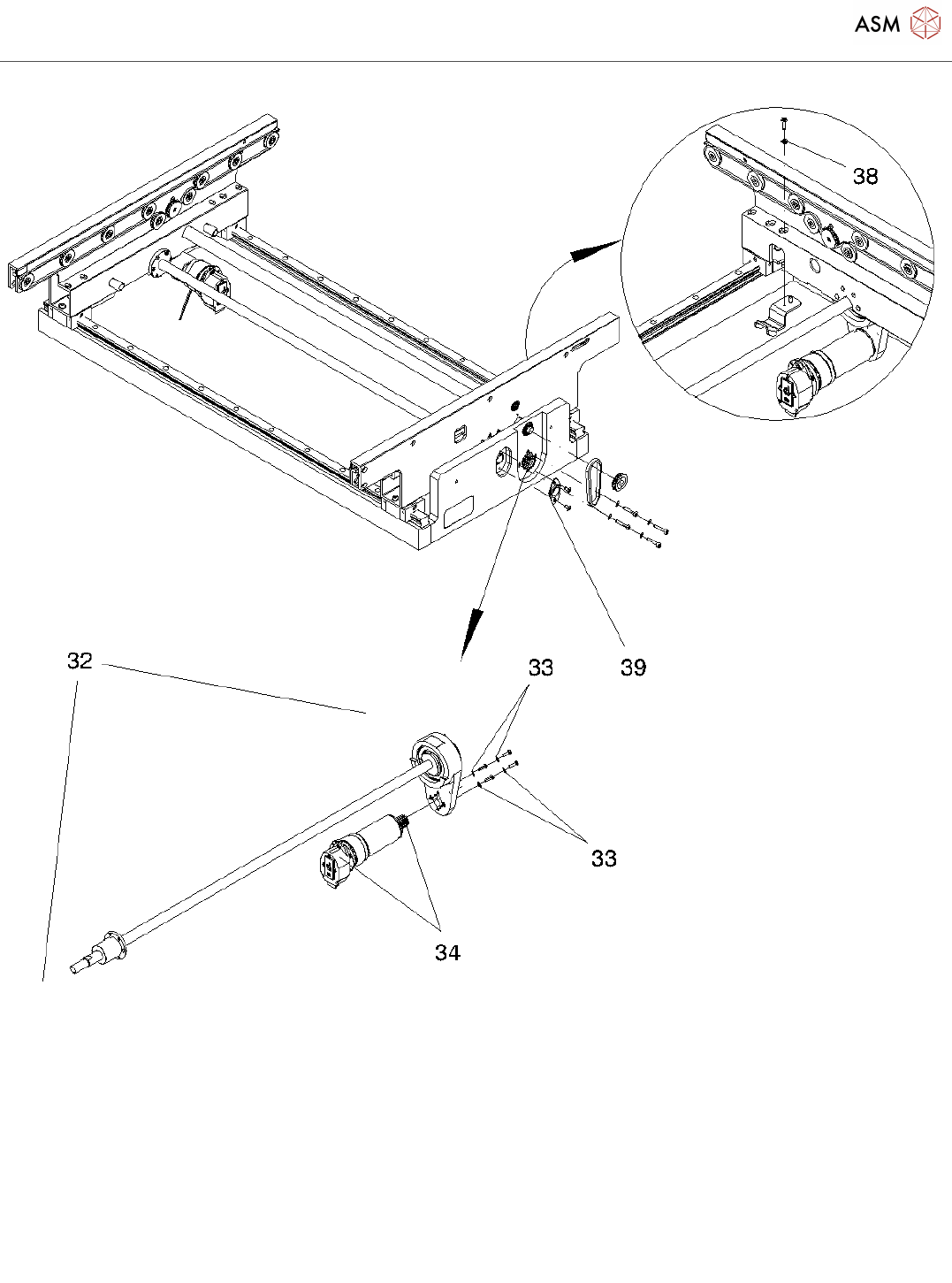 ASM

38

32

33

39

33

34