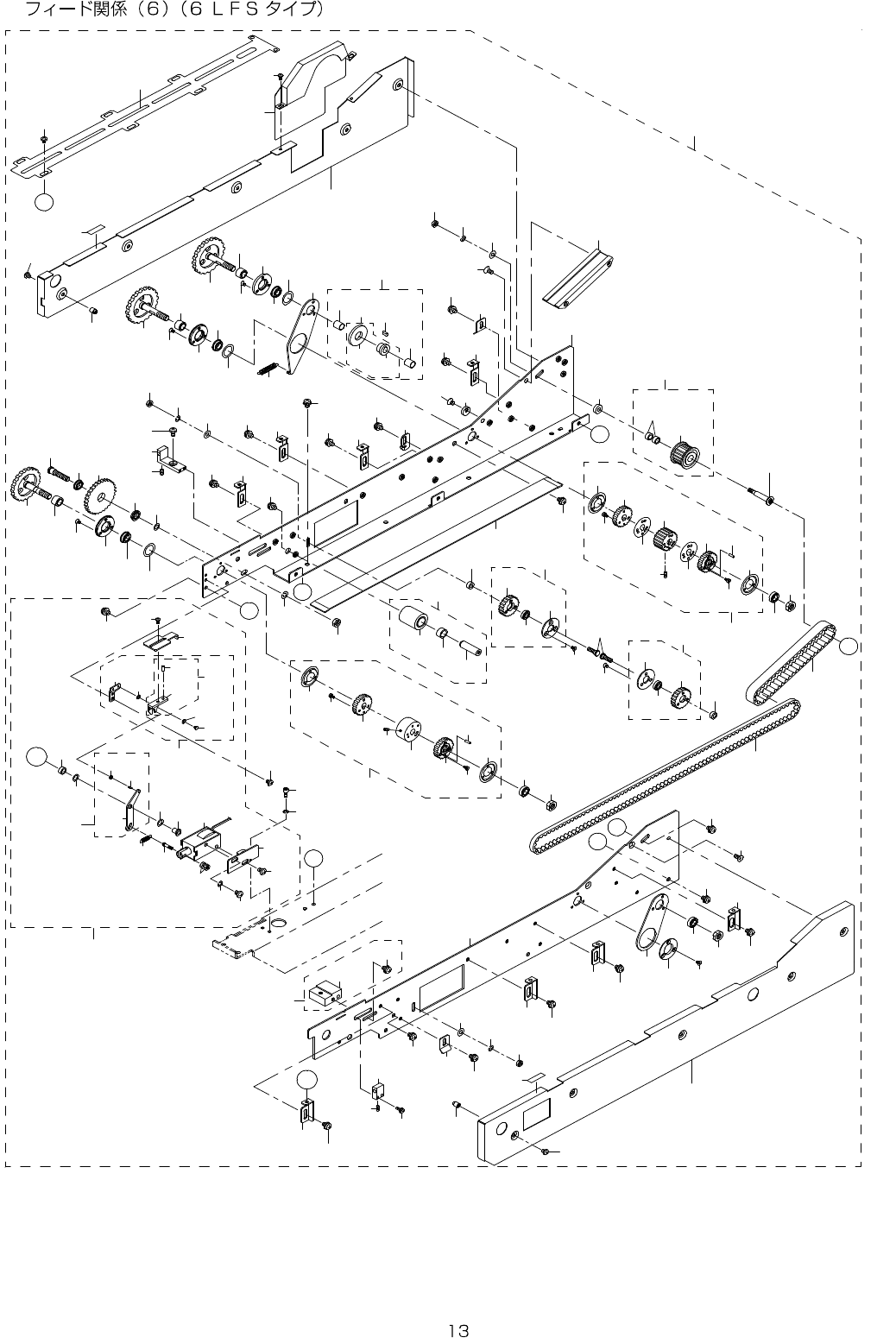 フィード関係（6）（6 ＬＦＳ タイプ）

13