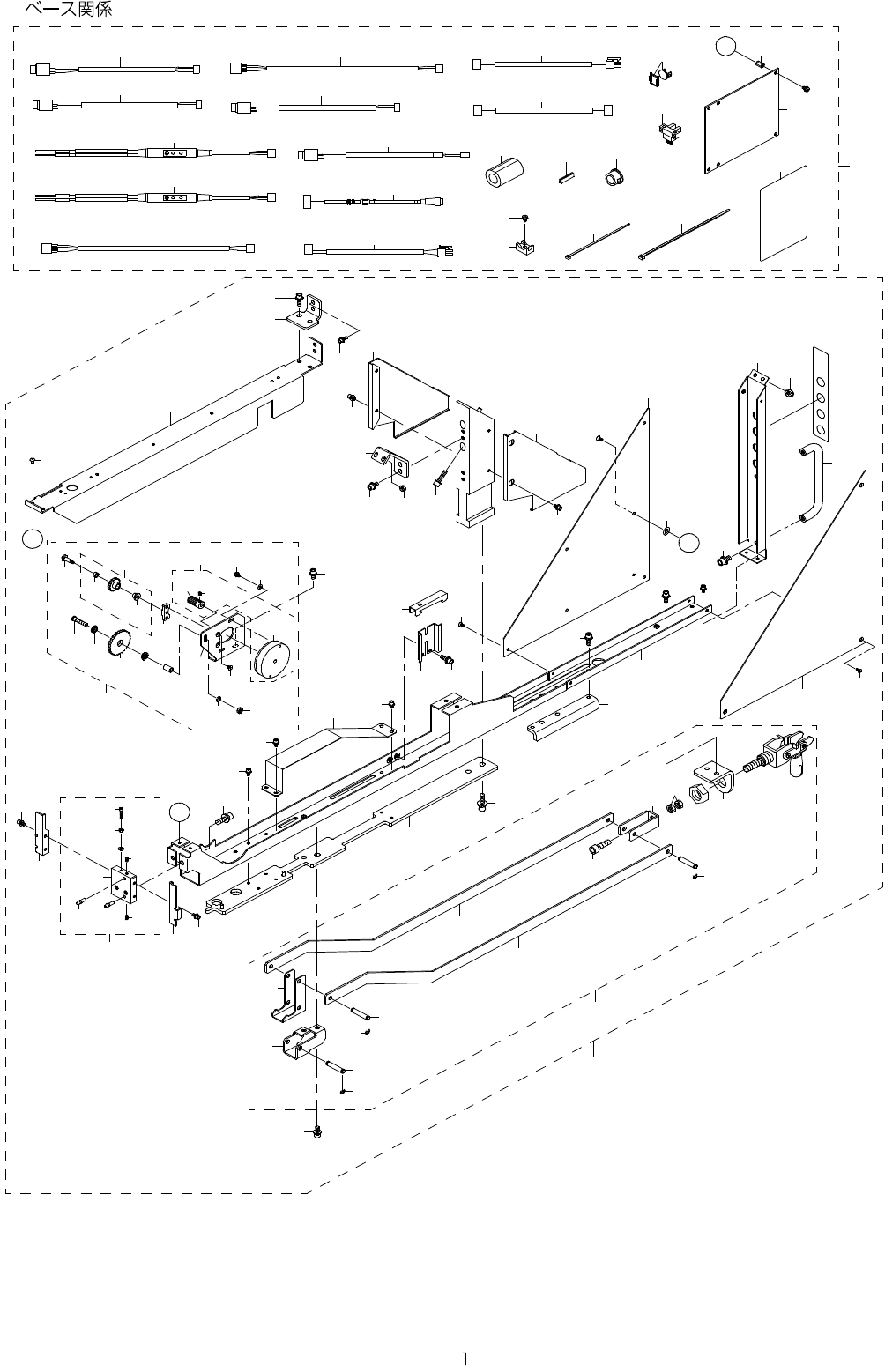 ベース関係

1