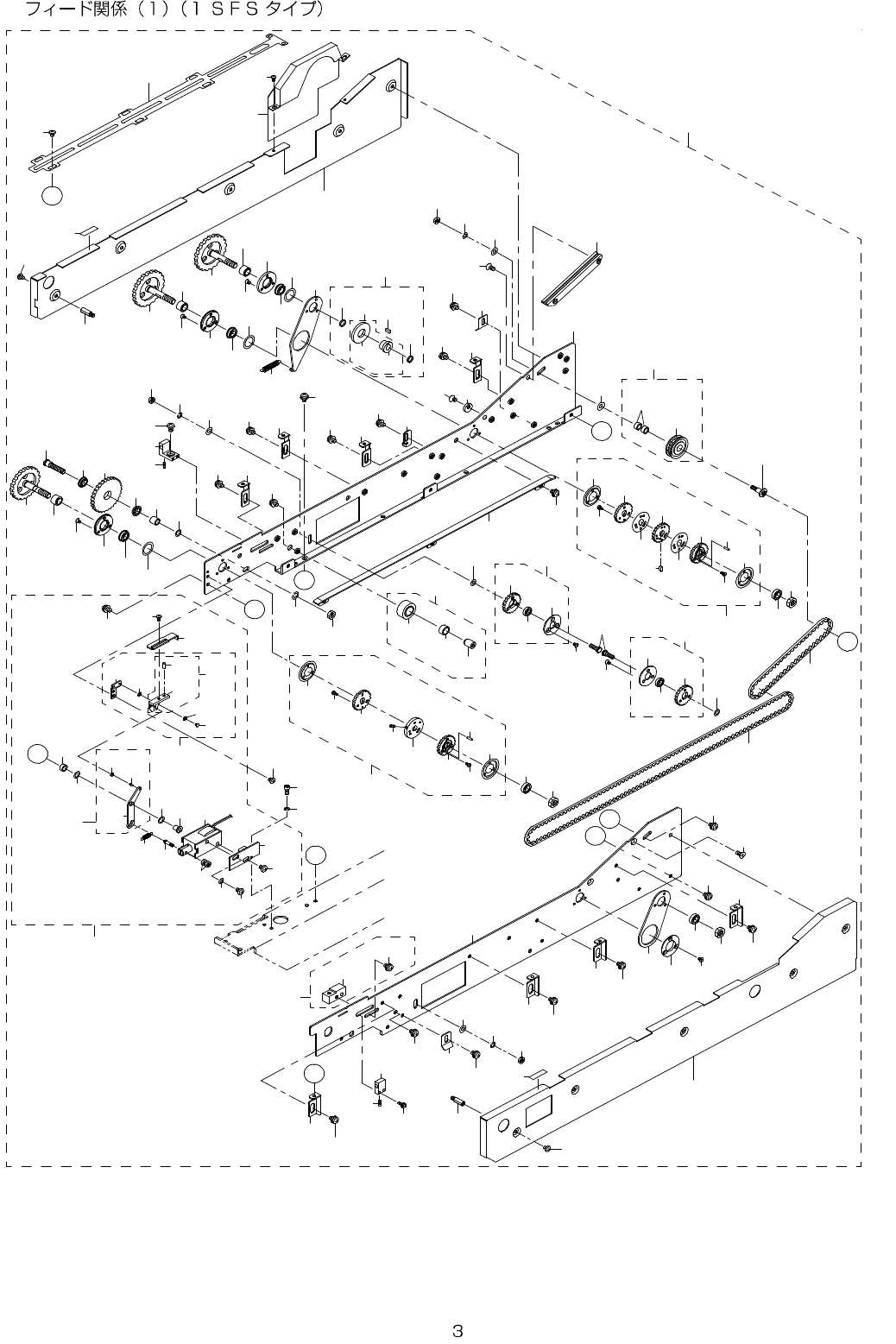 フィード関係（1）（1 ＳＦＳ タイプ）

3